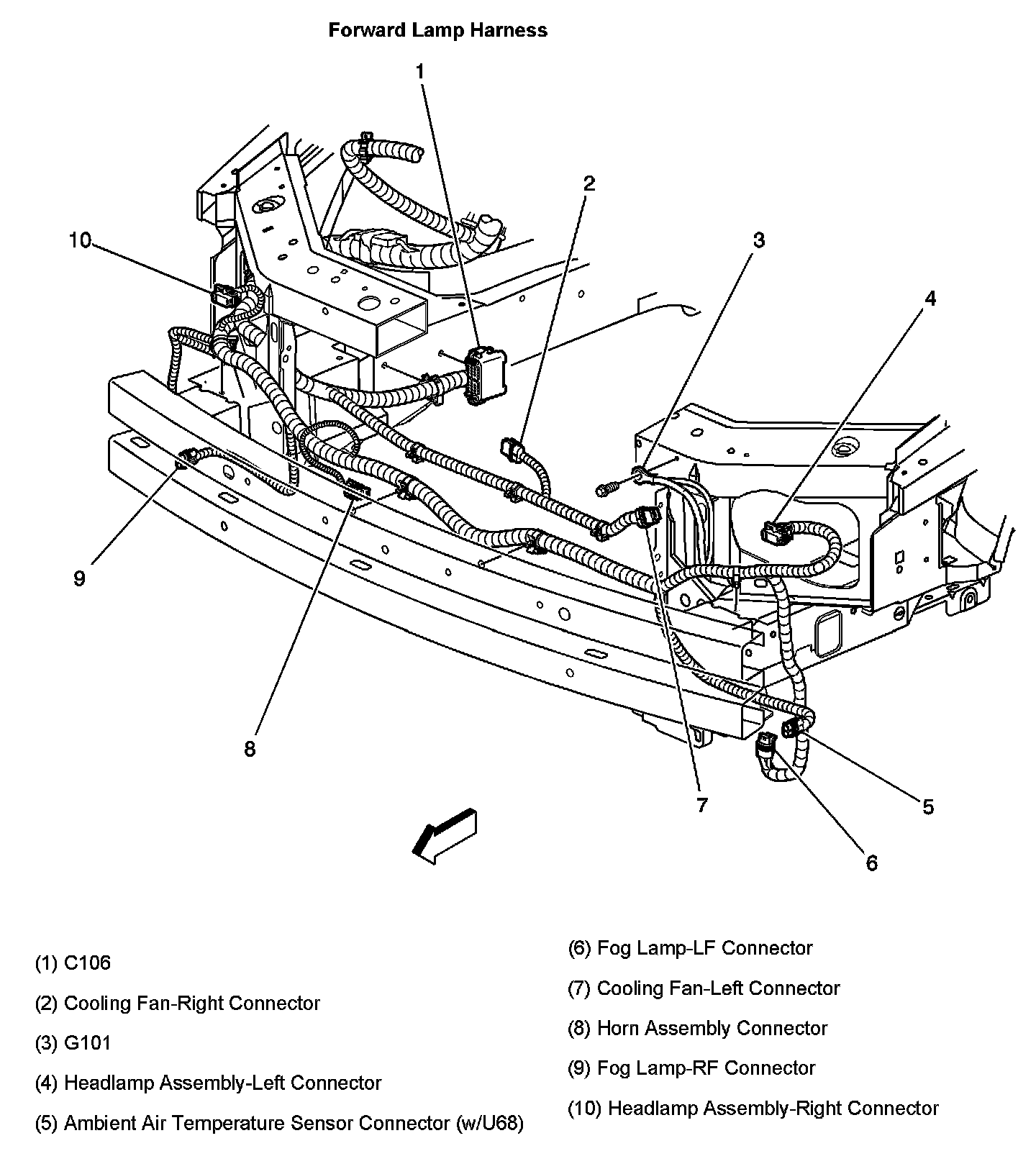 Forward Lamp Harness

1

2

10

3

4

9

8

7

5

6

(1) C106

(2) Cooling Fan-Right Connector

(3) G101

(4) Headlamp Assembly-Left Connector

(5) Ambient Air Temperature Sensor Connector (w/U68)

(6) Fog Lamp-LF Connector

(7) Cooling Fan-Left Connector

(8) Horn Assembly Connector

(9) Fog Lamp-RF Connector

(10) Headlamp Assembly-Right Connector