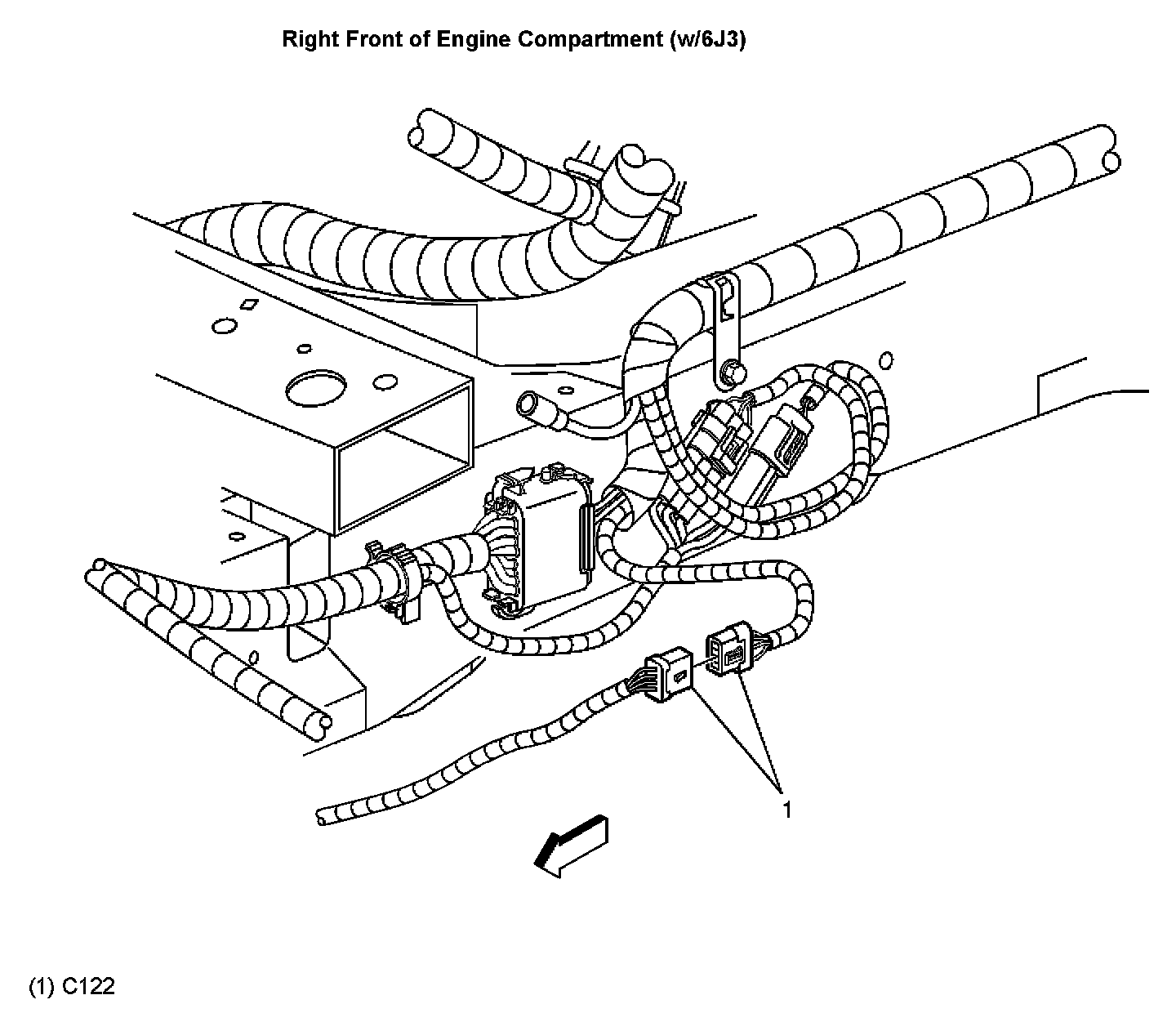 Right Front of Engine Compartment (w/6J3)

1

(1) C122