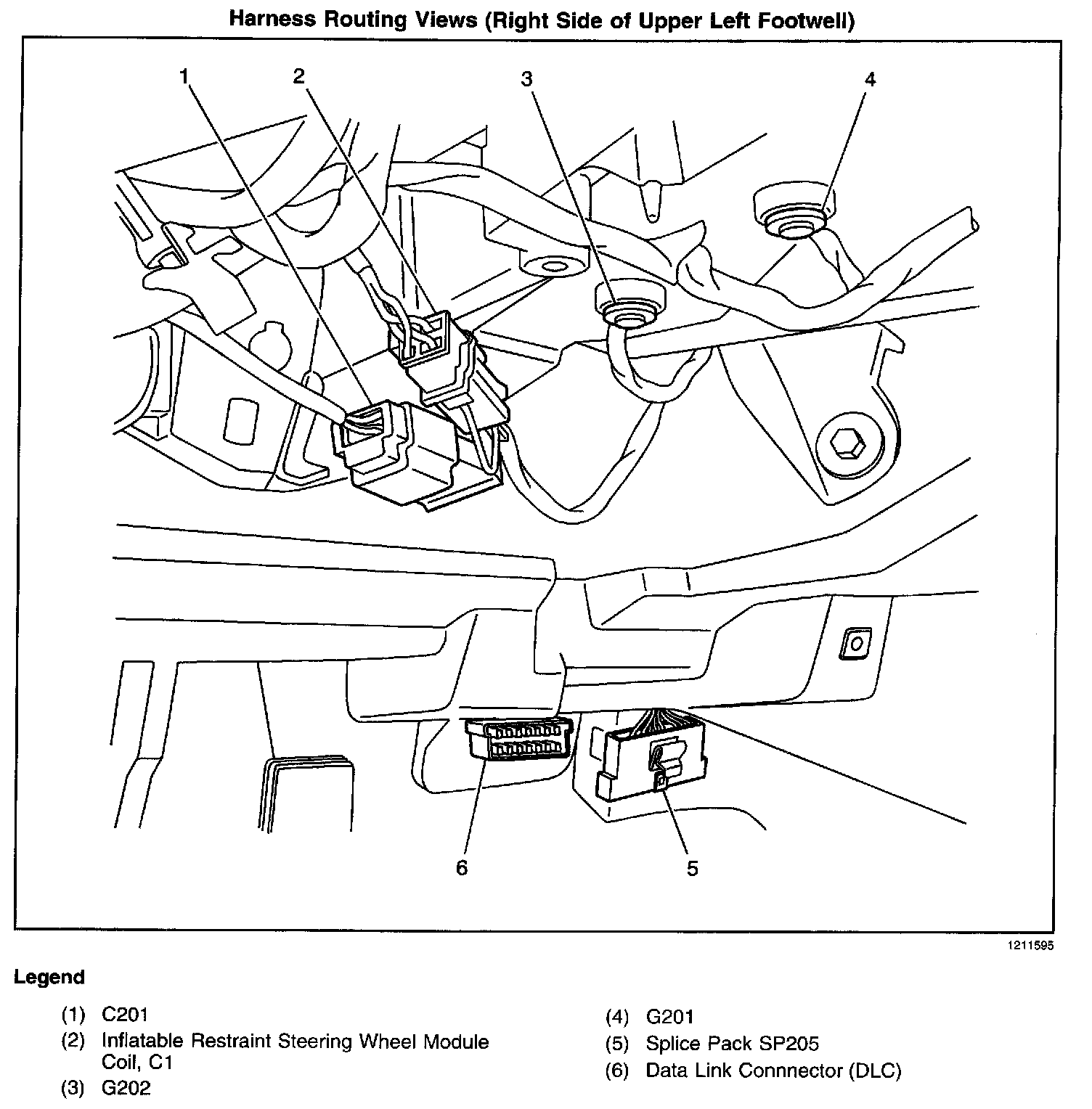 Harness Routing Views (Right Side of Upper Left Footwell)

1
2
3
4
6
5

1211595

Legend

(1) C201
(2) Inflatable Restraint Steering Wheel Module Coil, C1
(3) G202
(4) G201
(5) Splice Pack SP205
(6) Data Link Connnector (DLC)