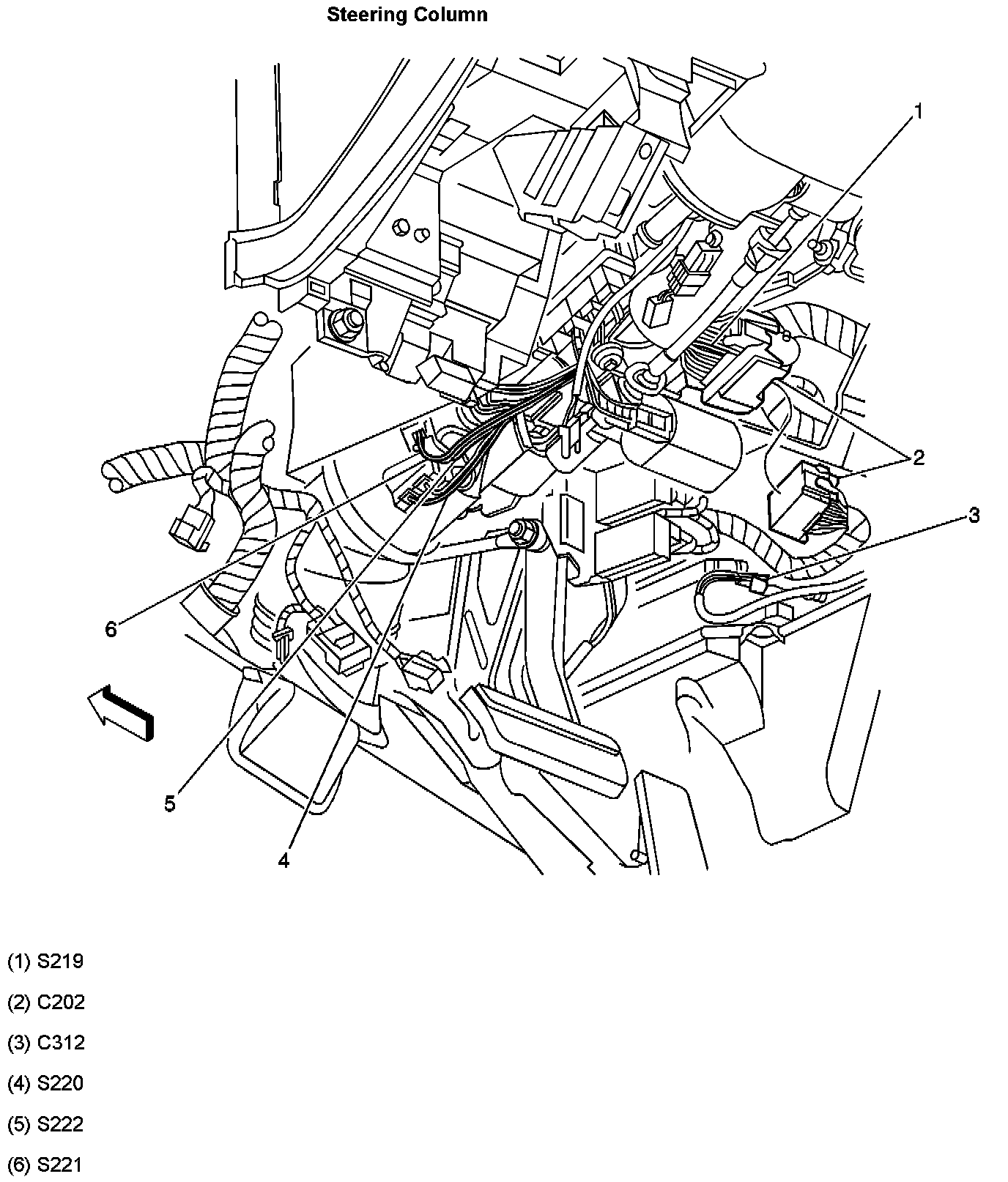 Steering Column

1

2

3

6

5

4

(1) S219

(2) C202

(3) C312

(4) S220

(5) S222

(6) S221