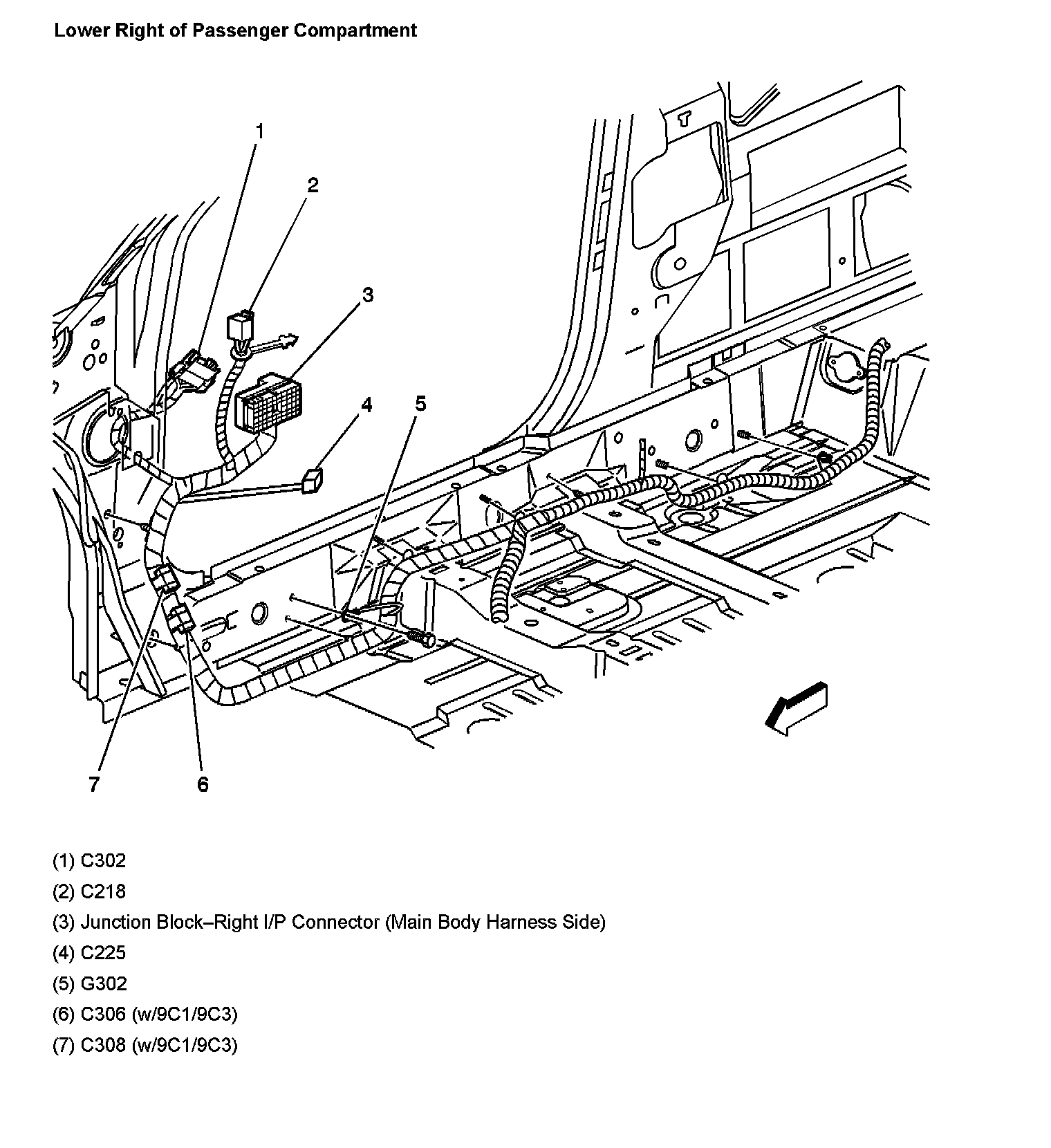 Lower Right of Passenger Compartment

1
2
3
4
5
7
6

(1) C302

(2) C218

(3) Junction Block–Right I/P Connector (Main Body Harness Side)

(4) C225

(5) G302

(6) C306 (w/9C1/9C3)

(7) C308 (w/9C1/9C3)