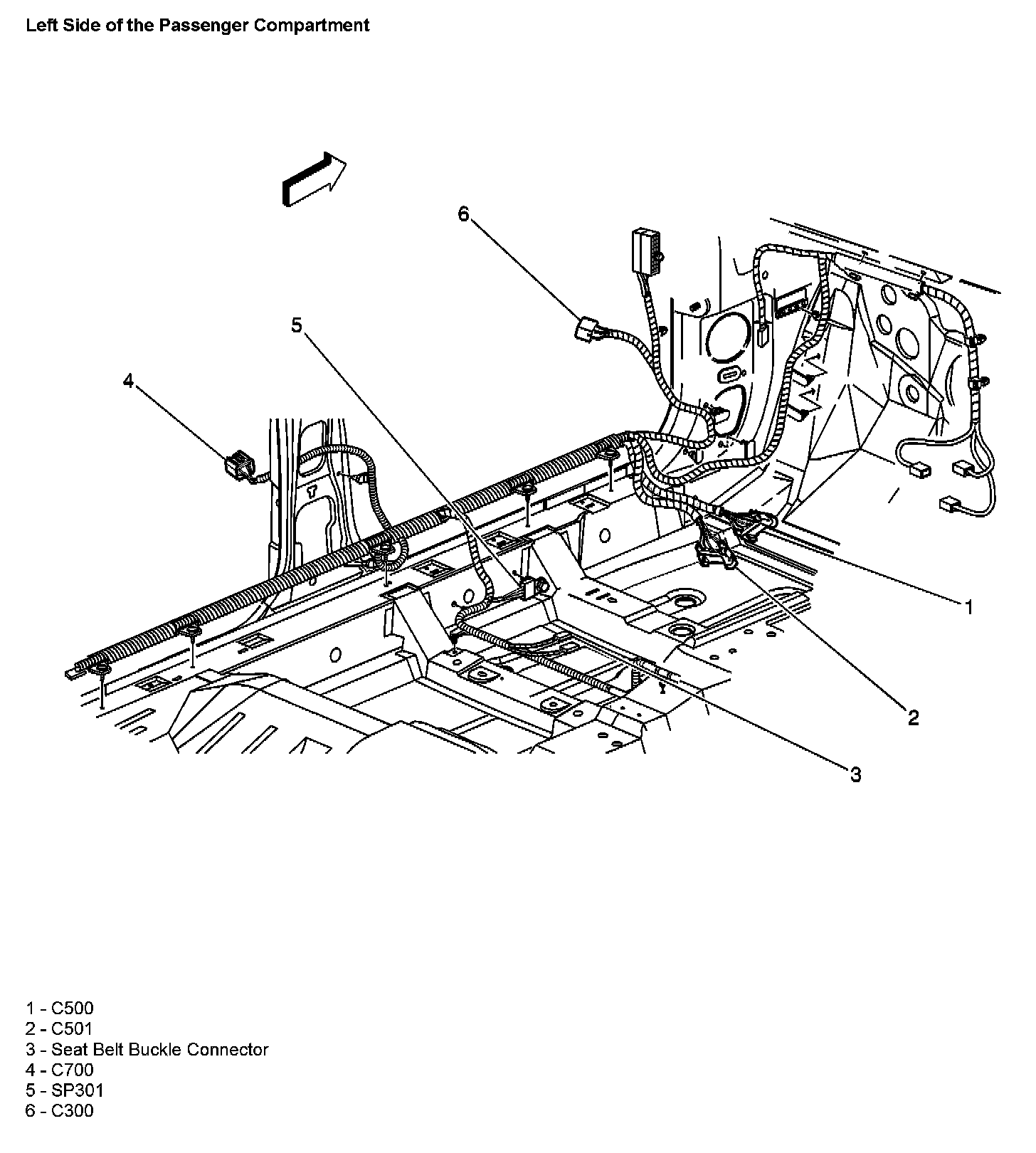 Left Side of the Passenger Compartment

6

5

4

1

2

3

1 - C500
2 - C501
3 - Seat Belt Buckle Connector
4 - C700
5 - SP301
6 - C300