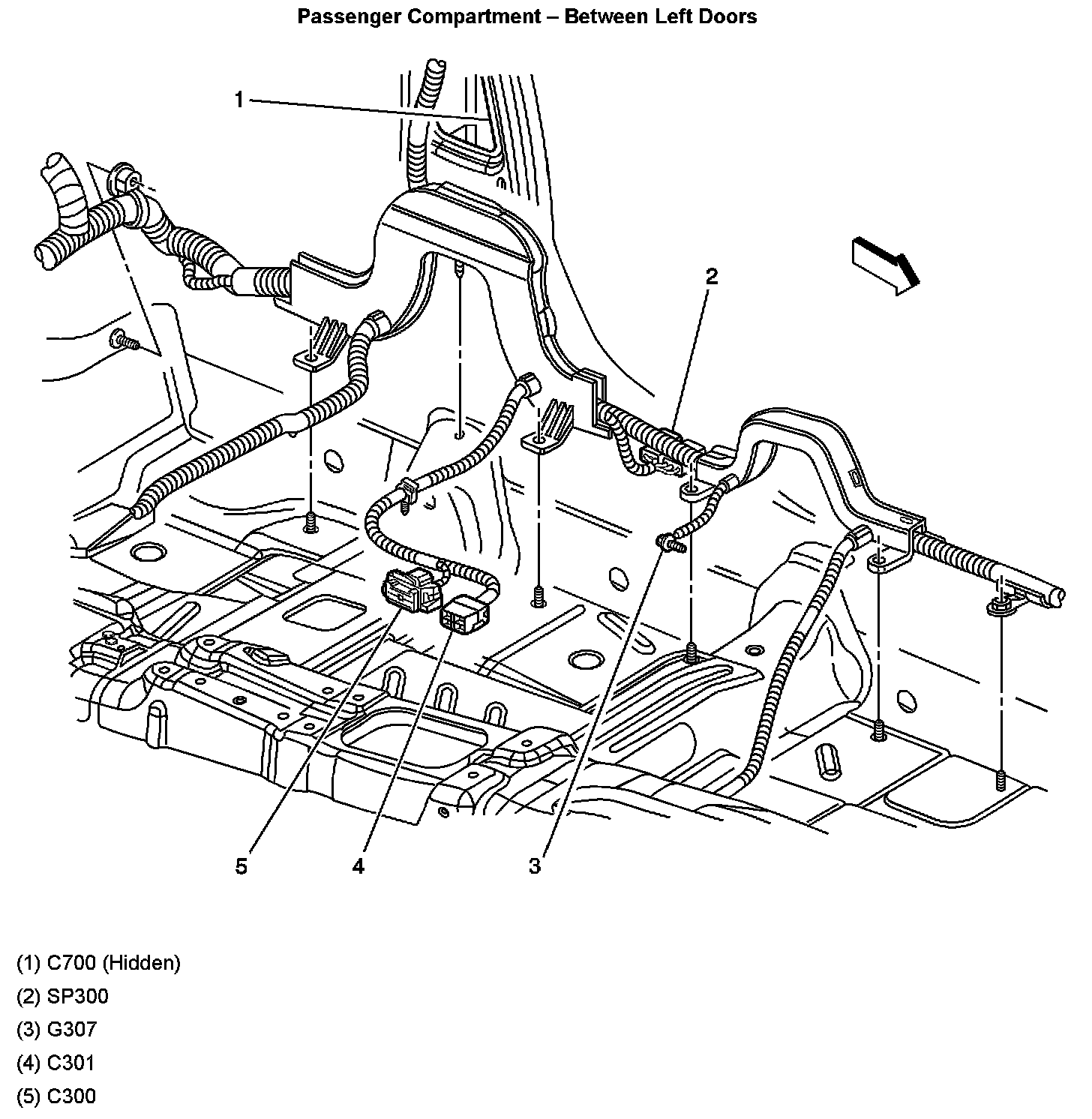 Passenger Compartment – Between Left Doors

1

2

5

4

3

(1) C700 (Hidden)

(2) SP300

(3) G307

(4) C301

(5) C300