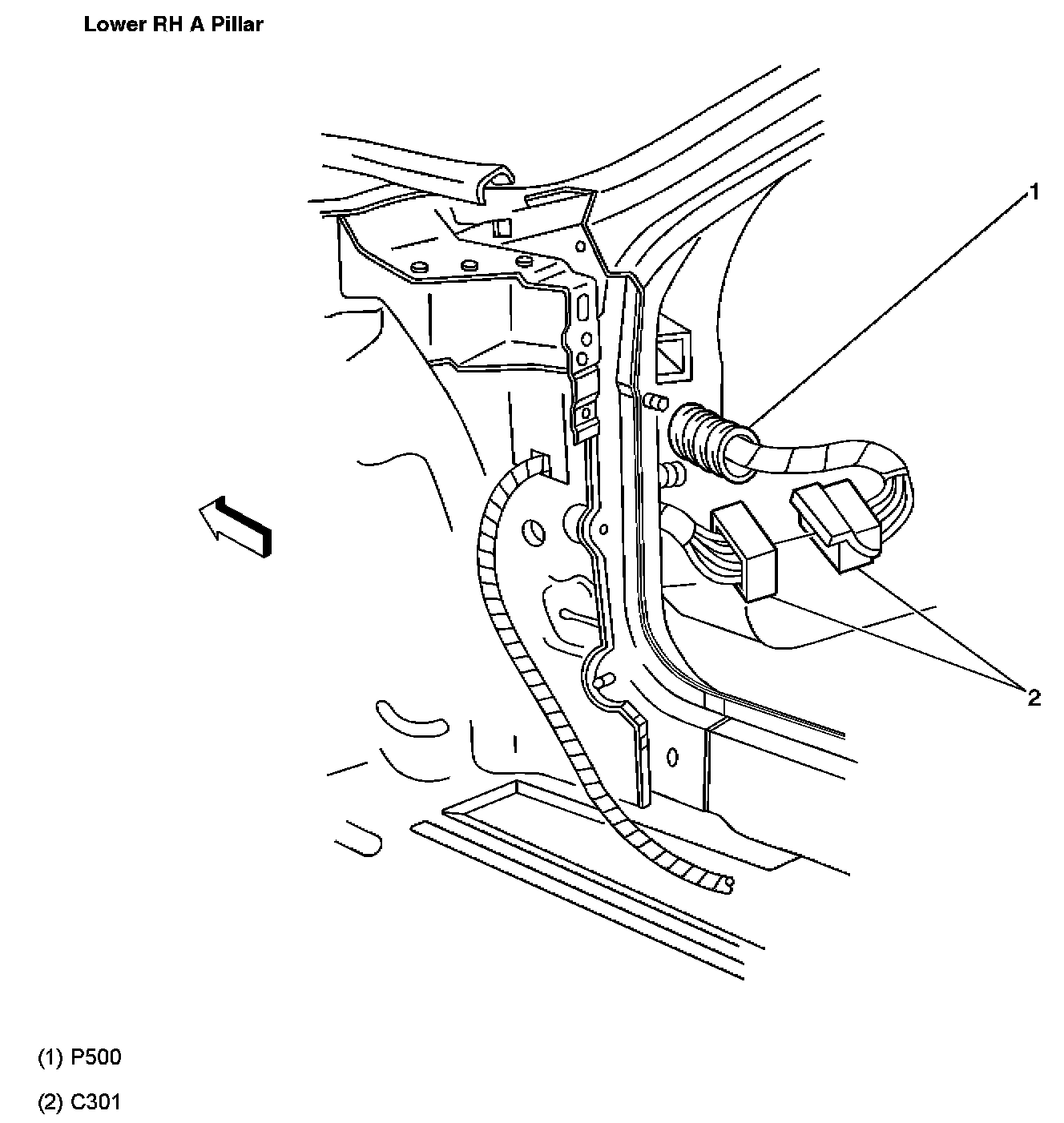 Lower RH A Pillar

1

2

(1) P500

(2) C301