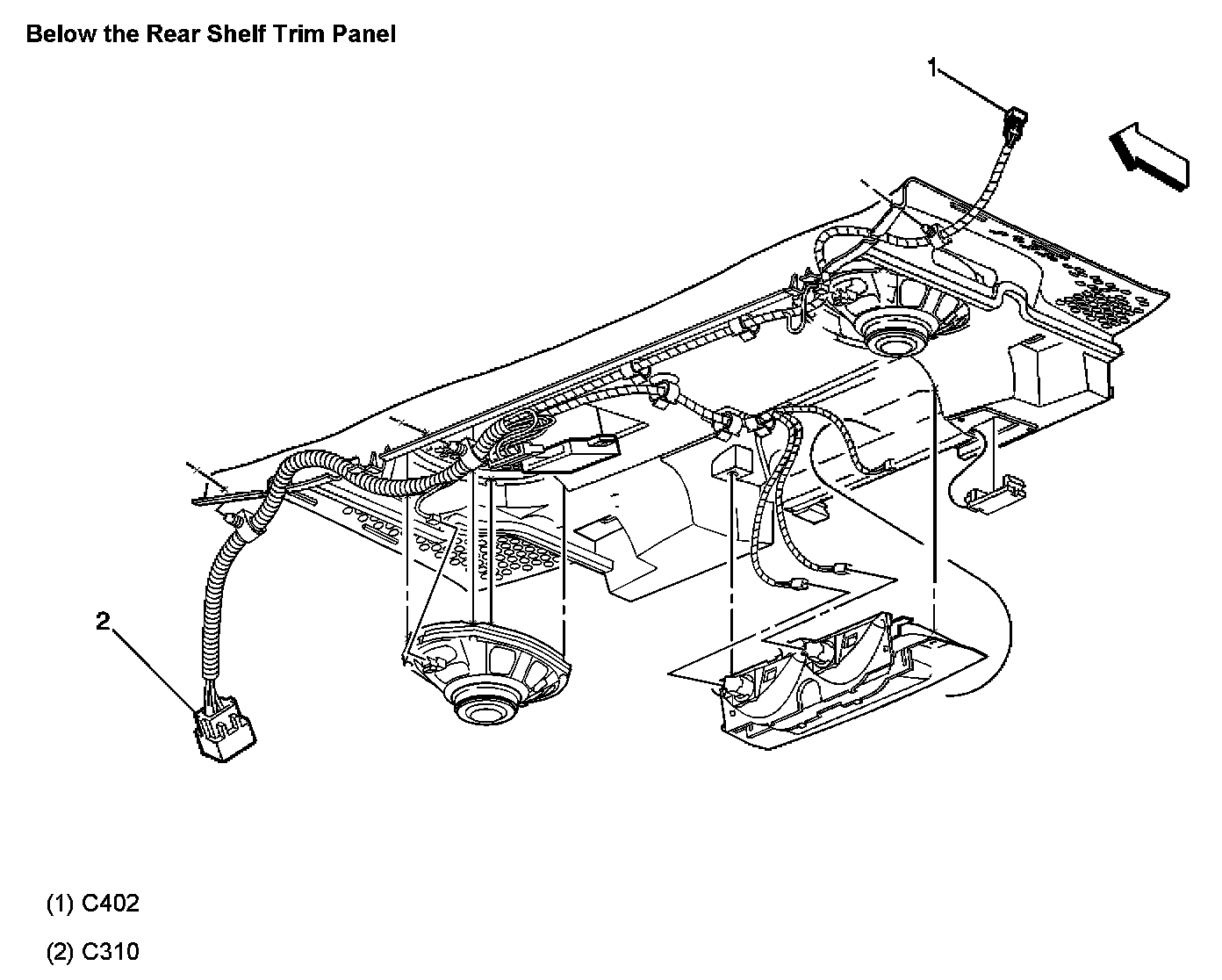 Below the Rear Shelf Trim Panel

1

2

(1) C402

(2) C310