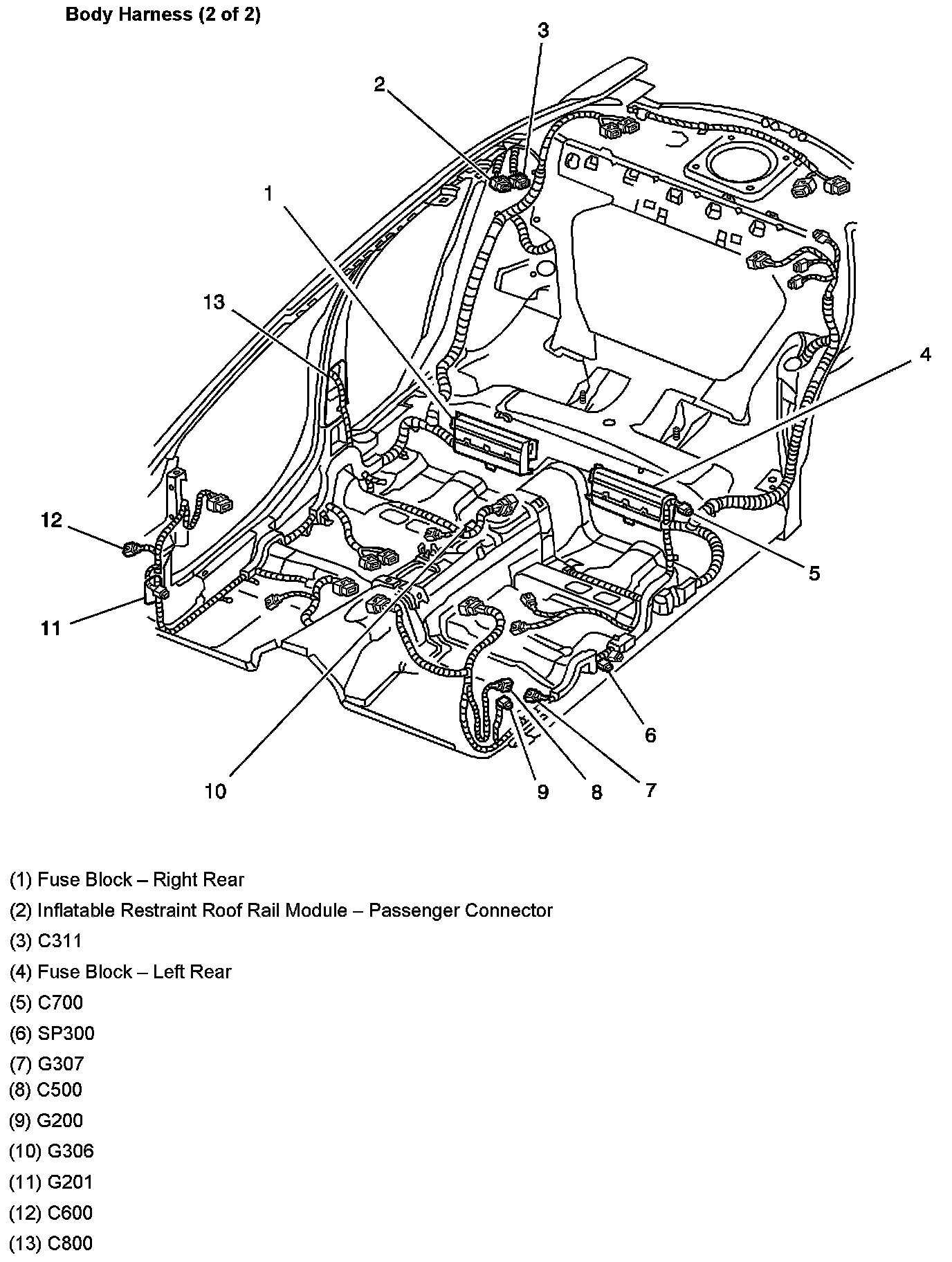 Body Harness (2 of 2)

3
2
1
13
4
12
5
11
6
10
9
8
7

(1) Fuse Block – Right Rear
(2) Inflatable Restraint Roof Rail Module – Passenger Connector
(3) C311
(4) Fuse Block – Left Rear
(5) C700
(6) SP300
(7) G307
(8) C500
(9) G200
(10) G306
(11) G201
(12) C600
(13) C800