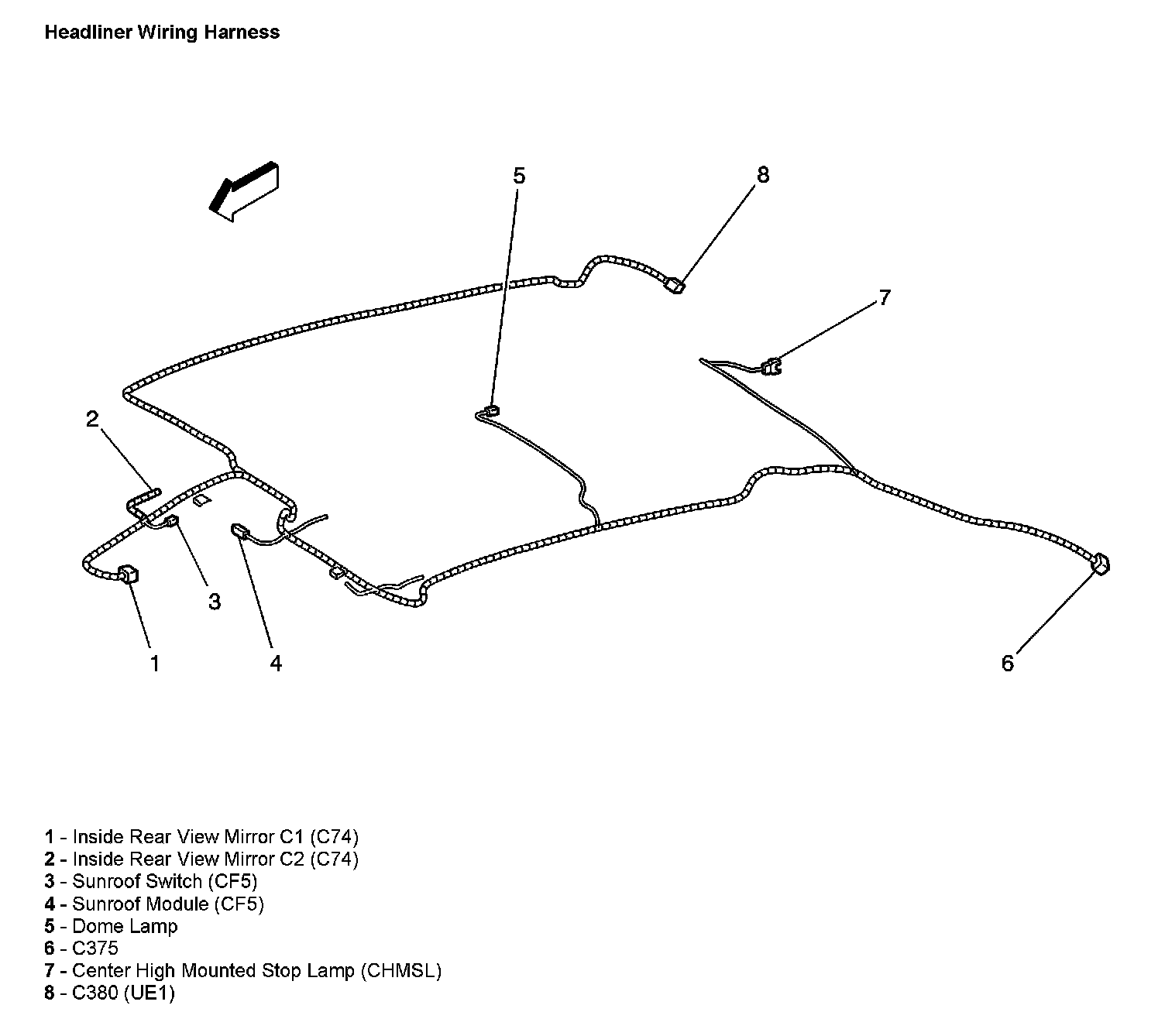 Headliner Wiring Harness

5

8

7

2

3

1

4

6

1 - Inside Rear View Mirror C1 (C74)
2 - Inside Rear View Mirror C2 (C74)
3 - Sunroof Switch (CF5)
4 - Sunroof Module (CF5)
5 - Dome Lamp
6 - C375
7 - Center High Mounted Stop Lamp (CHMSL)
8 - C380 (UE1)