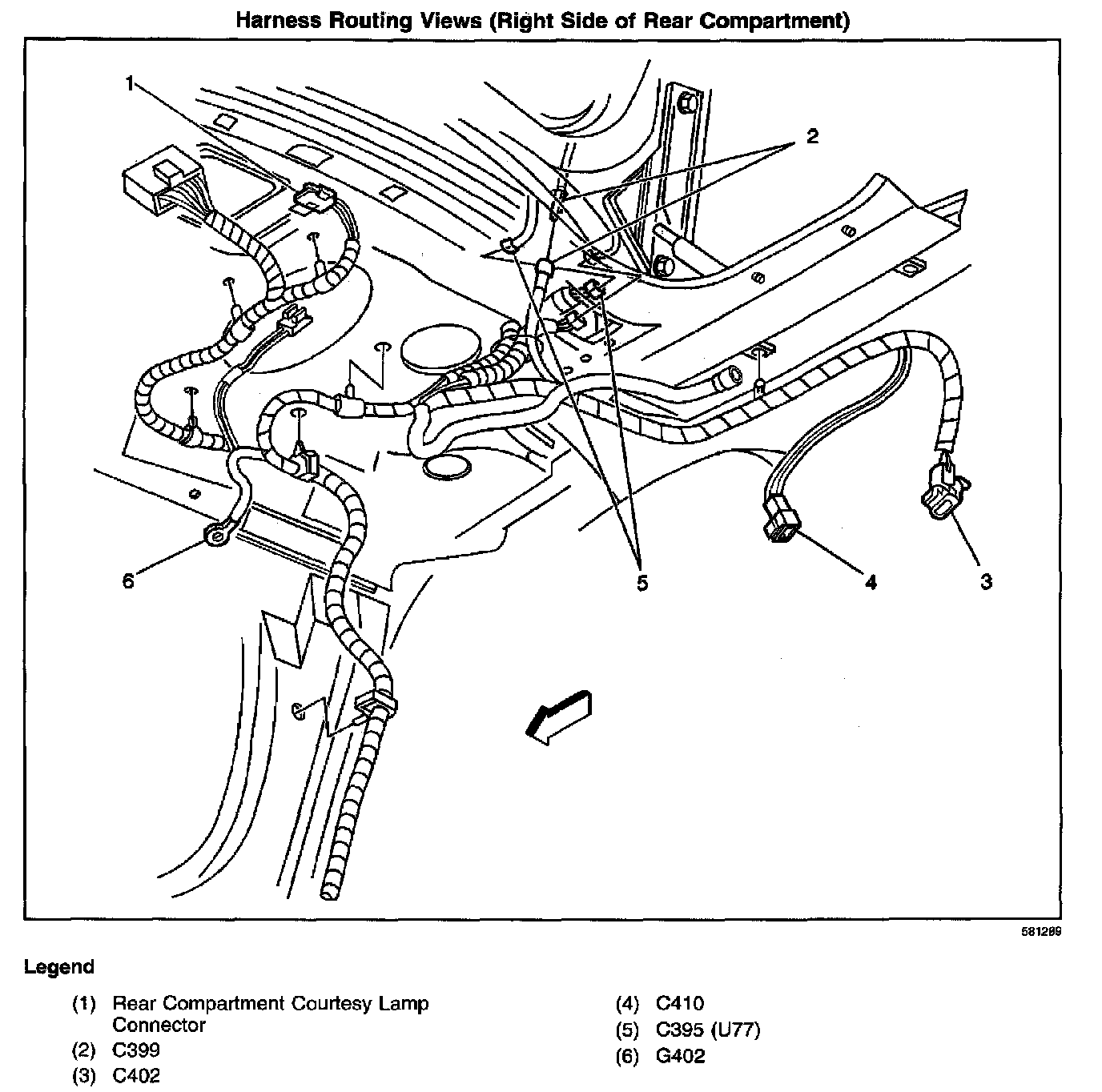 Harness Routing Views (Right Side of Rear Compartment)

1
2
6
5
4
3

581289

Legend

(1) Rear Compartment Courtesy Lamp Connector
(2) C399
(3) C402

(4) C410
(5) C395 (U77)
(6) G402