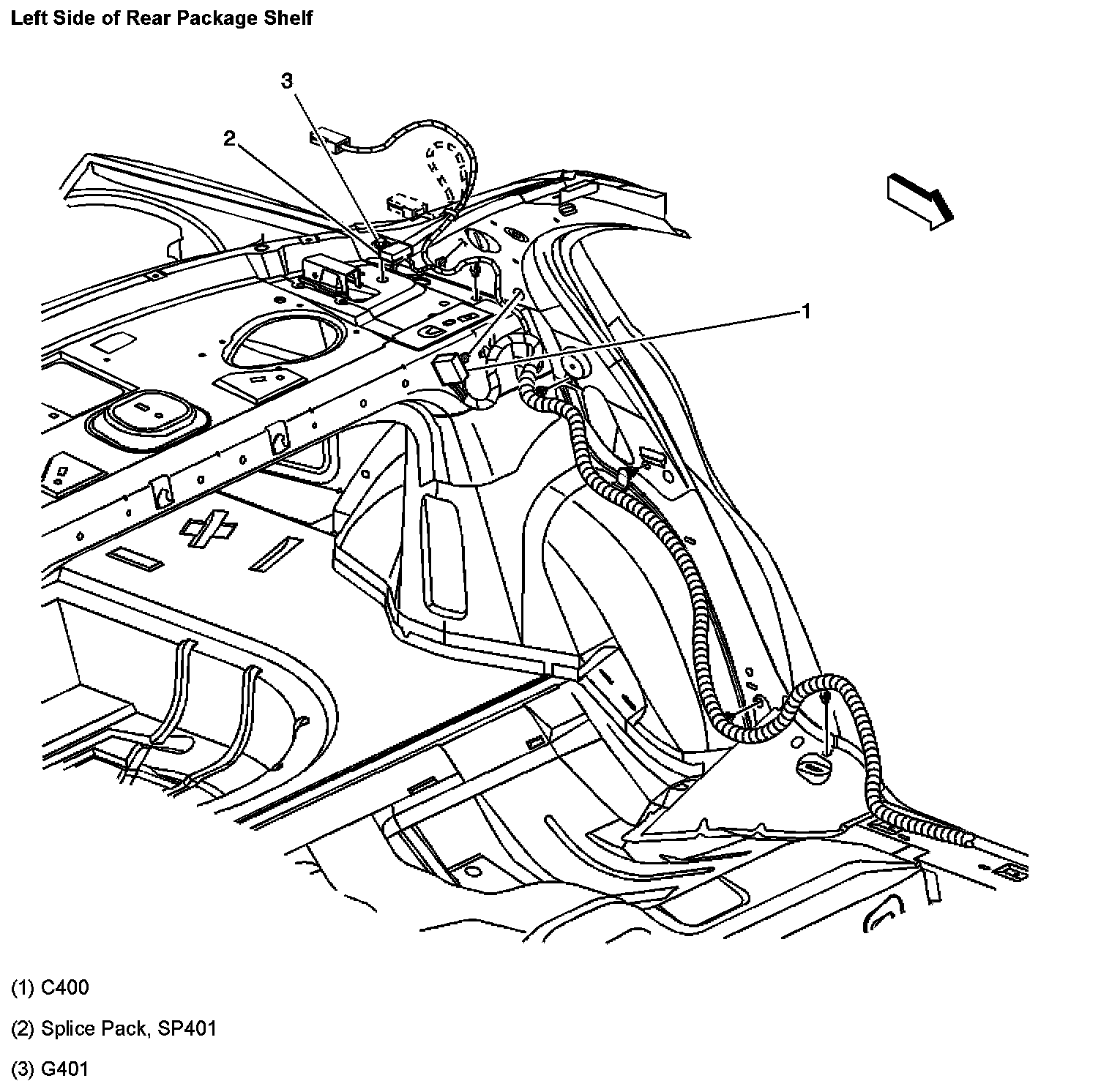 Left Side of Rear Package Shelf

3

2

1

(1) C400

(2) Splice Pack, SP401

(3) G401