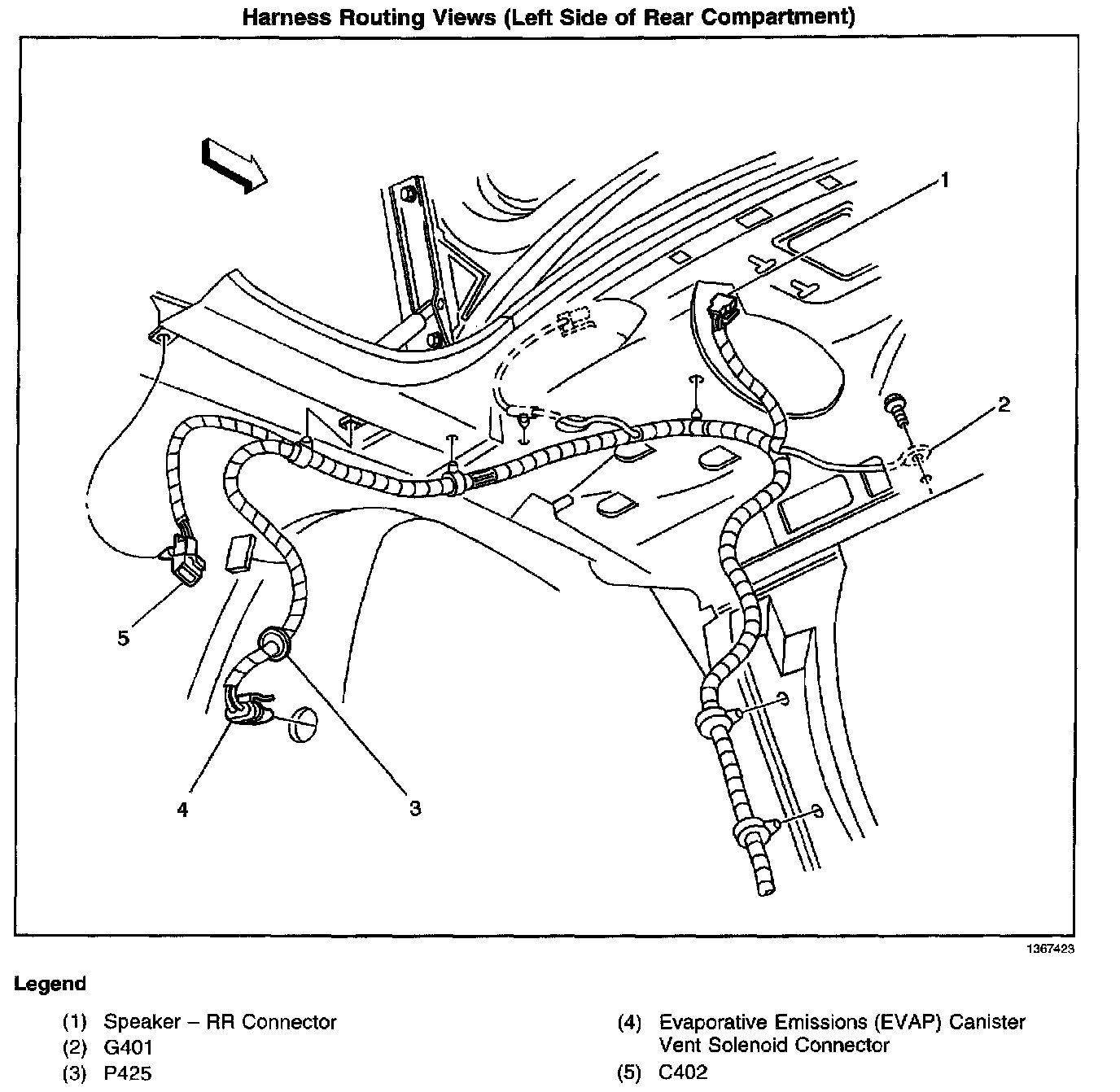 Harness Routing Views (Left Side of Rear Compartment)

1

2

5

4

3

1367423

Legend

(1) Speaker – RR Connector
(2) G401
(3) P425

(4) Evaporative Emissions (EVAP) Canister Vent Solenoid Connector
(5) C402