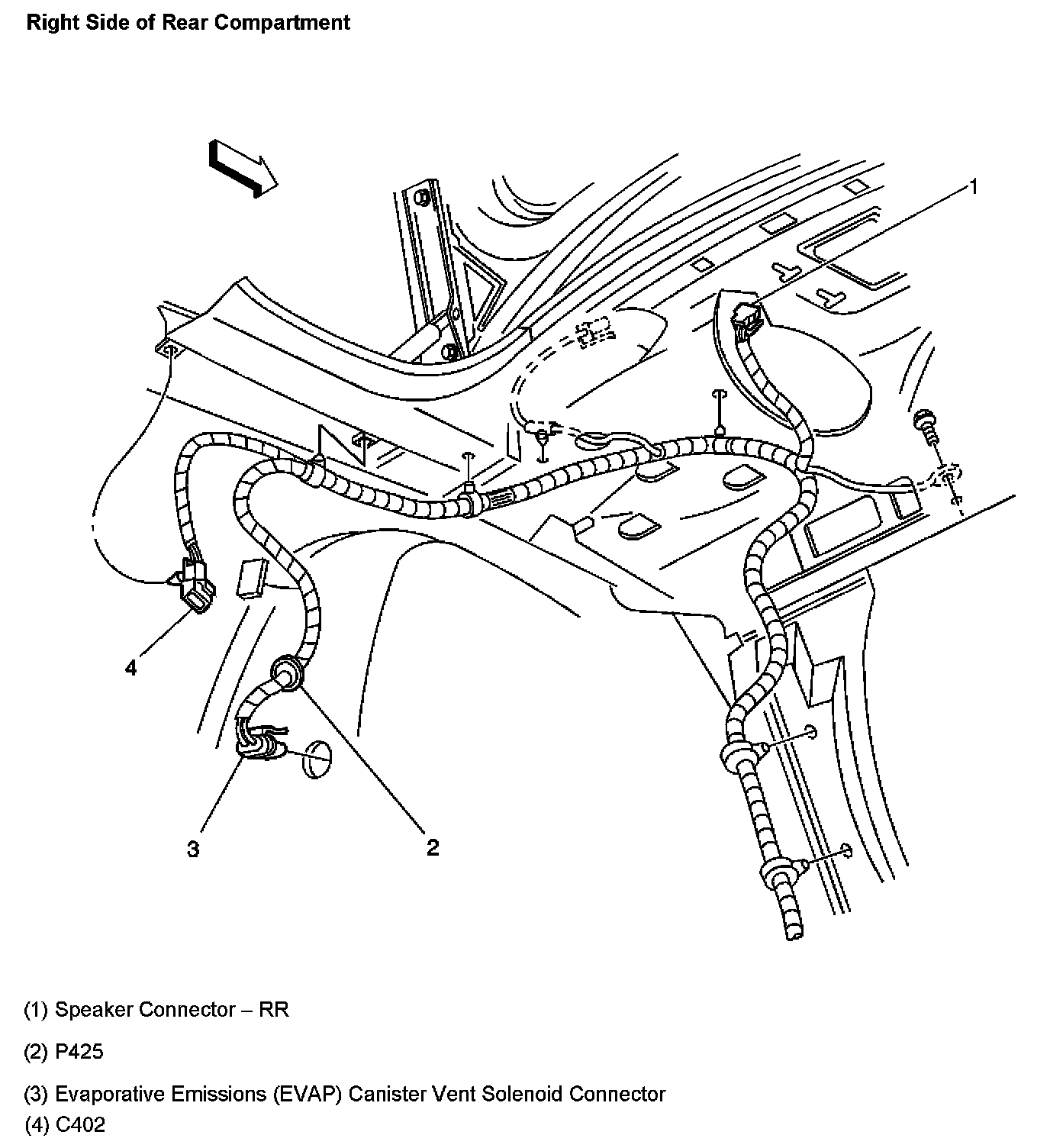 Right Side of Rear Compartment

1

4

3

2

(1) Speaker Connector – RR

(2) P425

(3) Evaporative Emissions (EVAP) Canister Vent Solenoid Connector

(4) C402