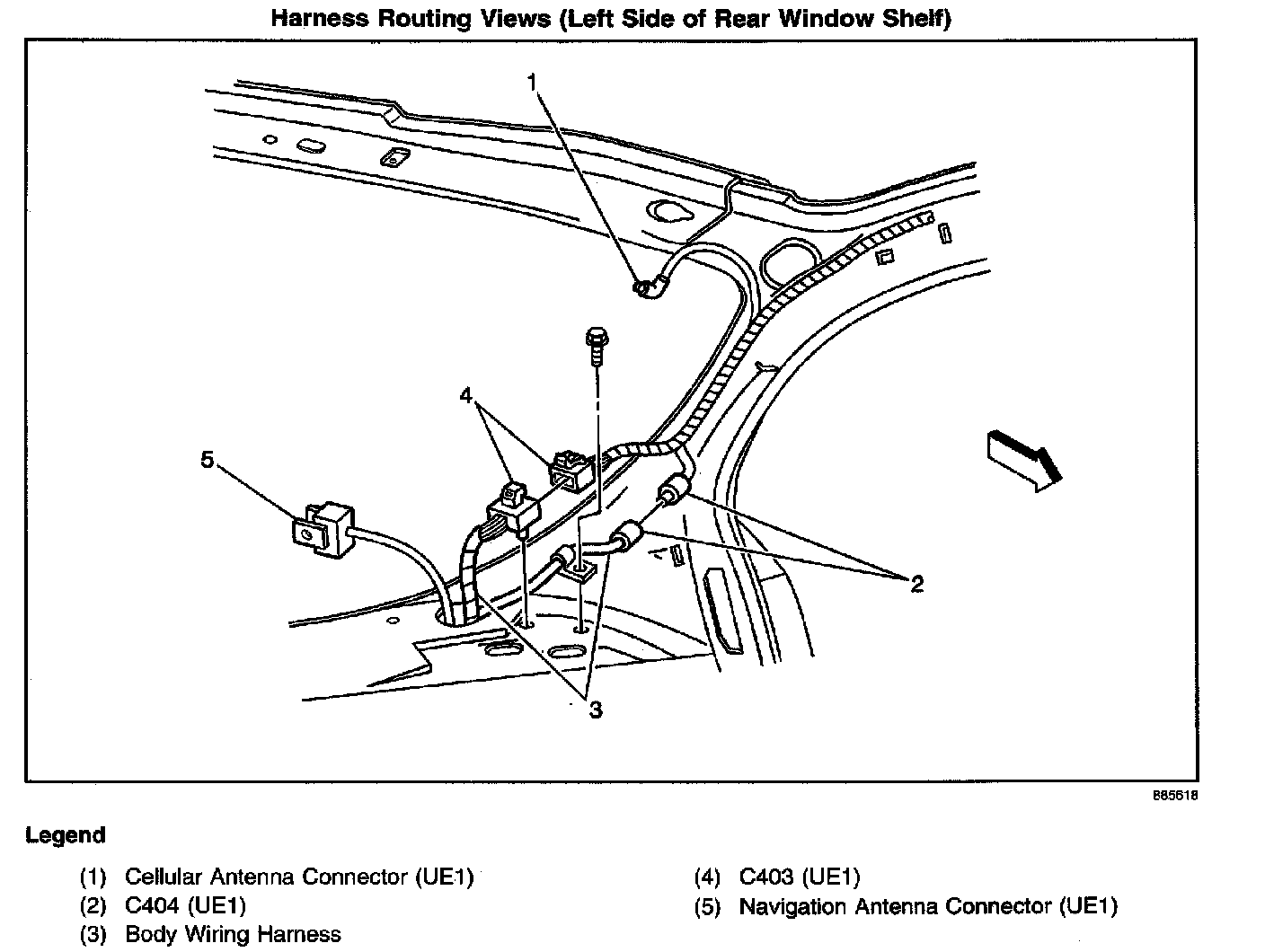 Harness Routing Views (Left Side of Rear Window Shelf)

1

4

5

2

3

885618

Legend

(1) Cellular Antenna Connector (UE1)
(2) C404 (UE1)
(3) Body Wiring Harness

(4) C403 (UE1)
(5) Navigation Antenna Connector (UE1)