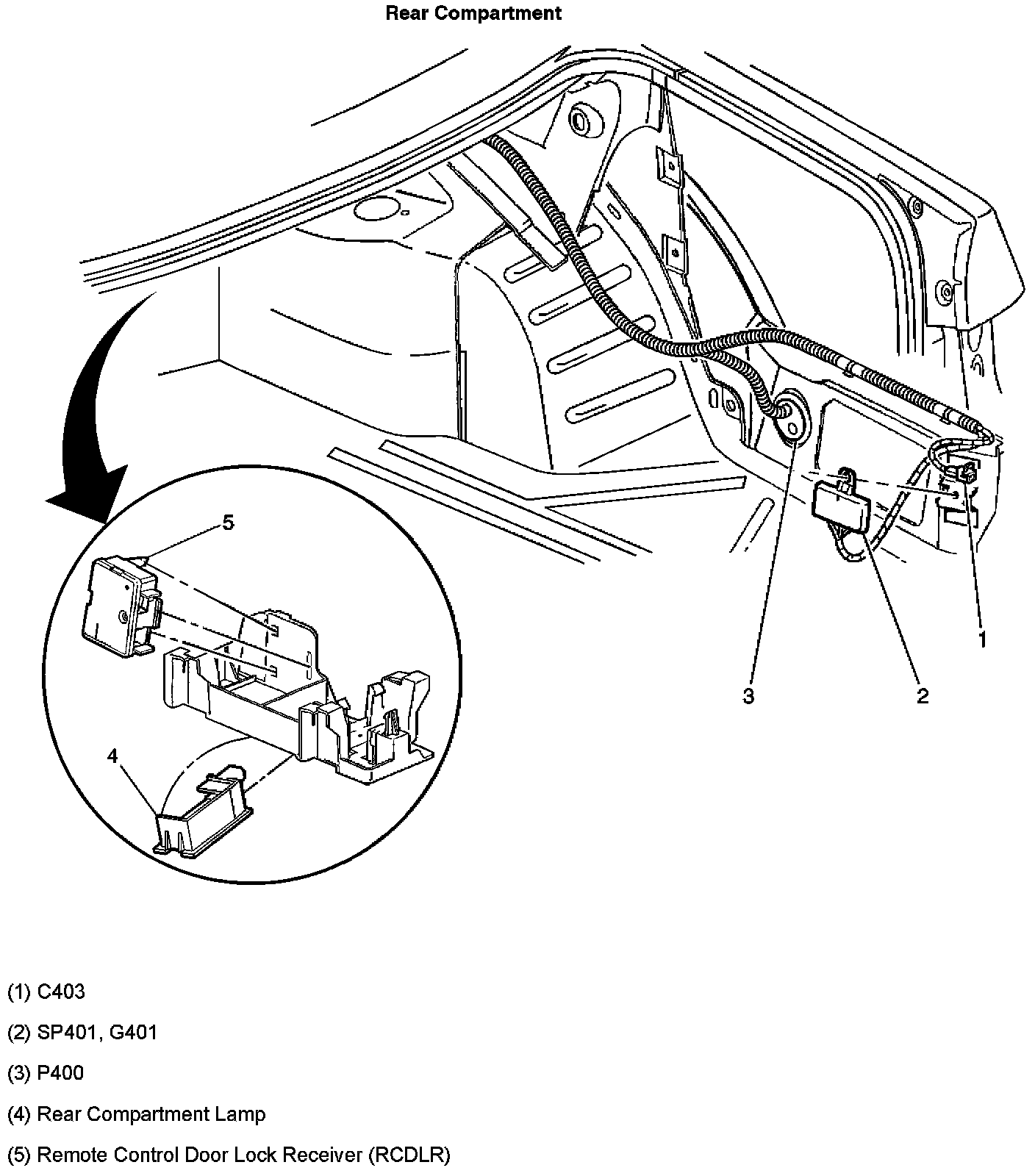 Rear Compartment

5

4

3

2

1

(1) C403

(2) SP401, G401

(3) P400

(4) Rear Compartment Lamp

(5) Remote Control Door Lock Receiver (RCDLR)