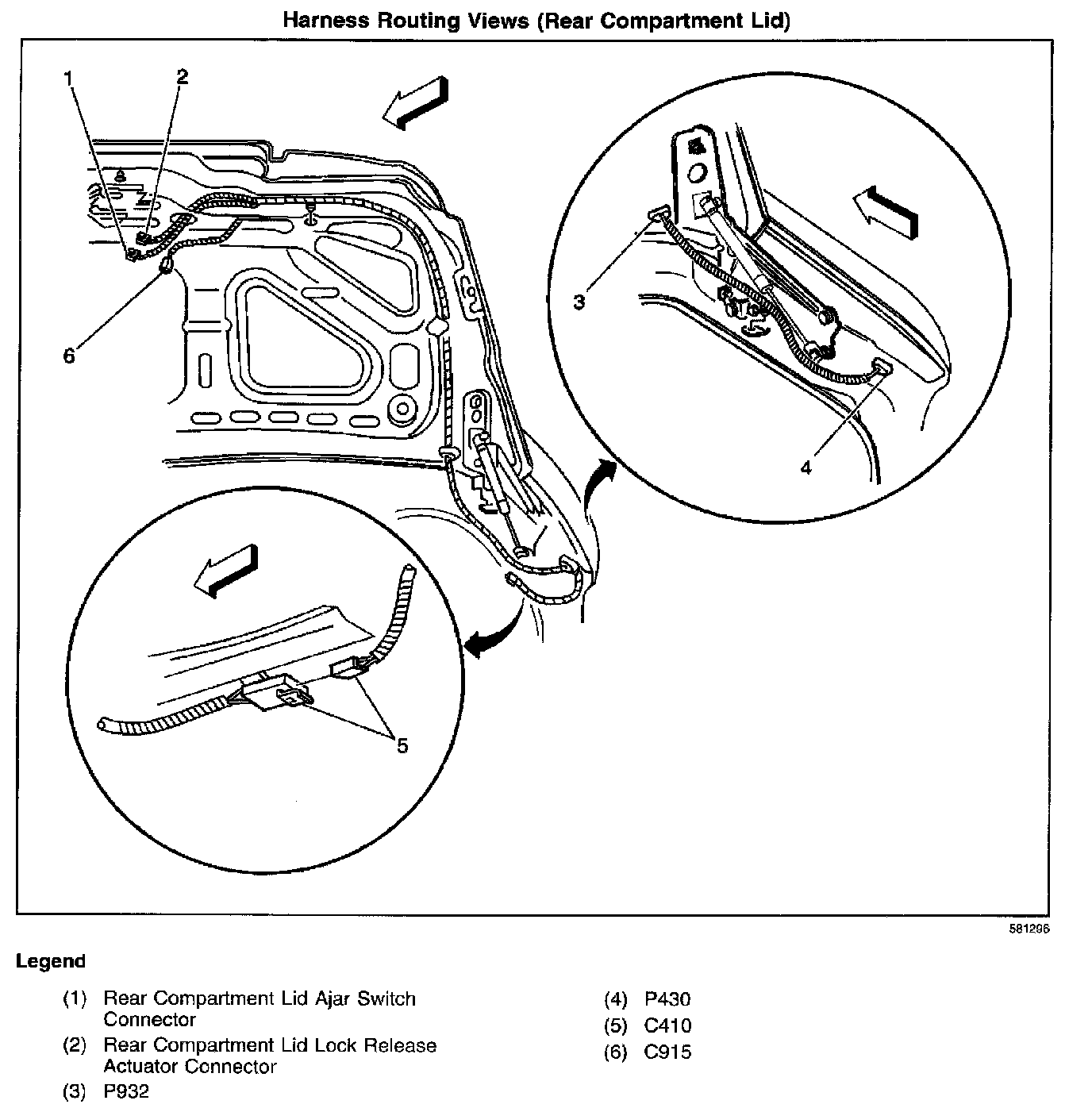 Harness Routing Views (Rear Compartment Lid)

1
2
6
3
4
5

581296

Legend

(1) Rear Compartment Lid Ajar Switch Connector
(2) Rear Compartment Lid Lock Release Actuator Connector
(3) P932

(4) P430
(5) C410
(6) C915