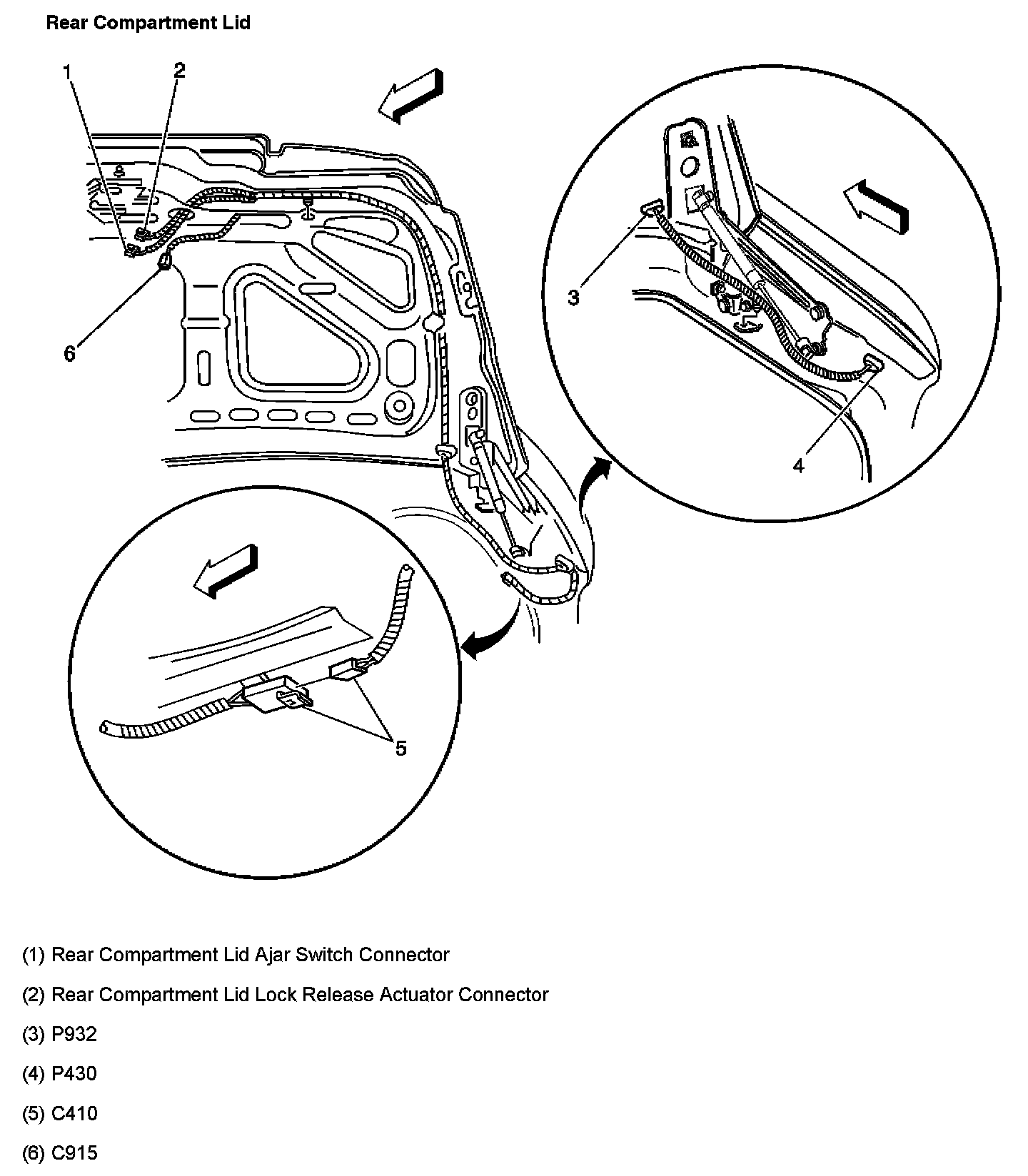 Rear Compartment Lid

1
2
6
3
4
5

(1) Rear Compartment Lid Ajar Switch Connector

(2) Rear Compartment Lid Lock Release Actuator Connector

(3) P932

(4) P430

(5) C410

(6) C915