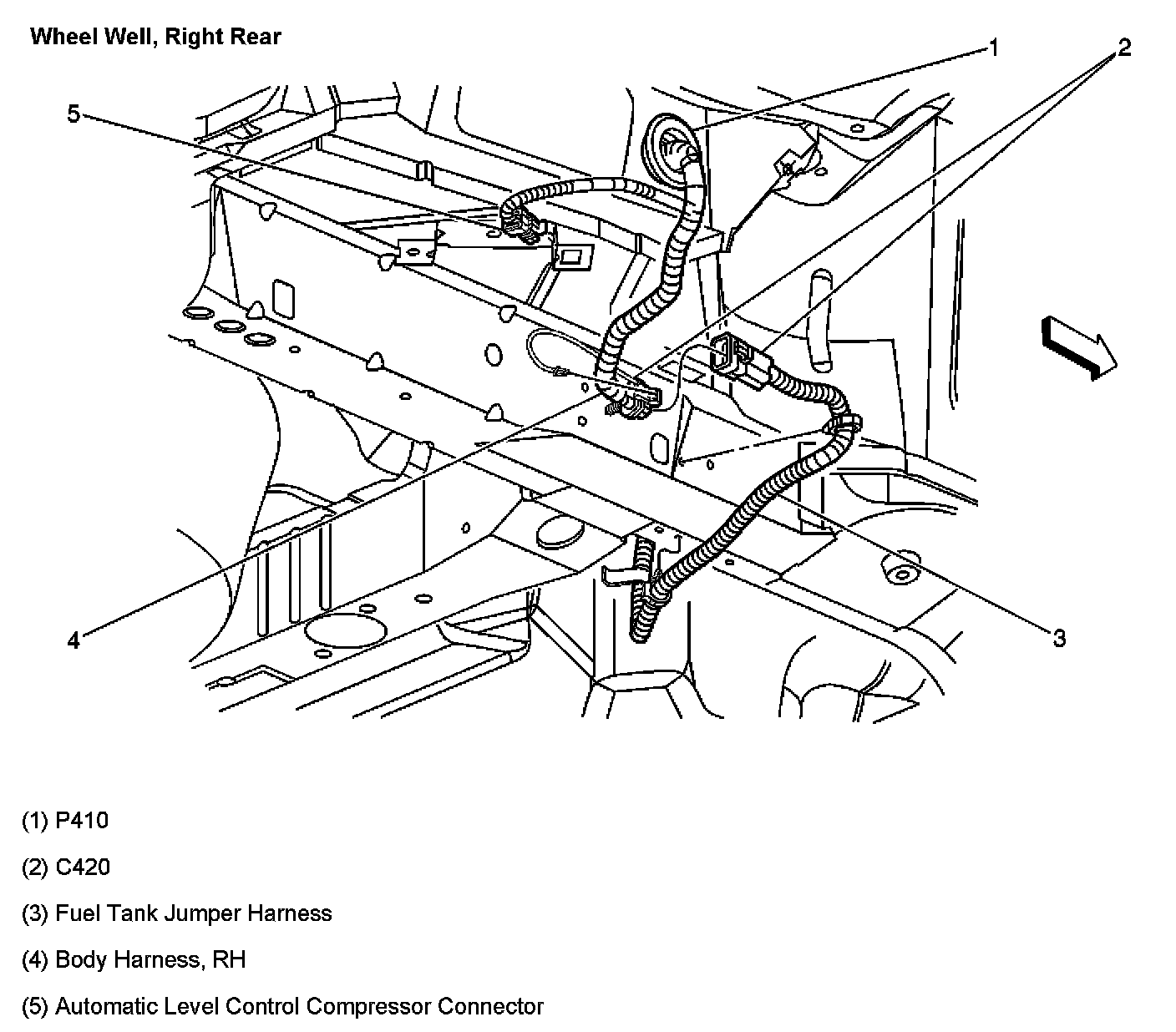 Wheel Well, Right Rear

1

2

5

4

3

(1) P410

(2) C420

(3) Fuel Tank Jumper Harness

(4) Body Harness, RH

(5) Automatic Level Control Compressor Connector