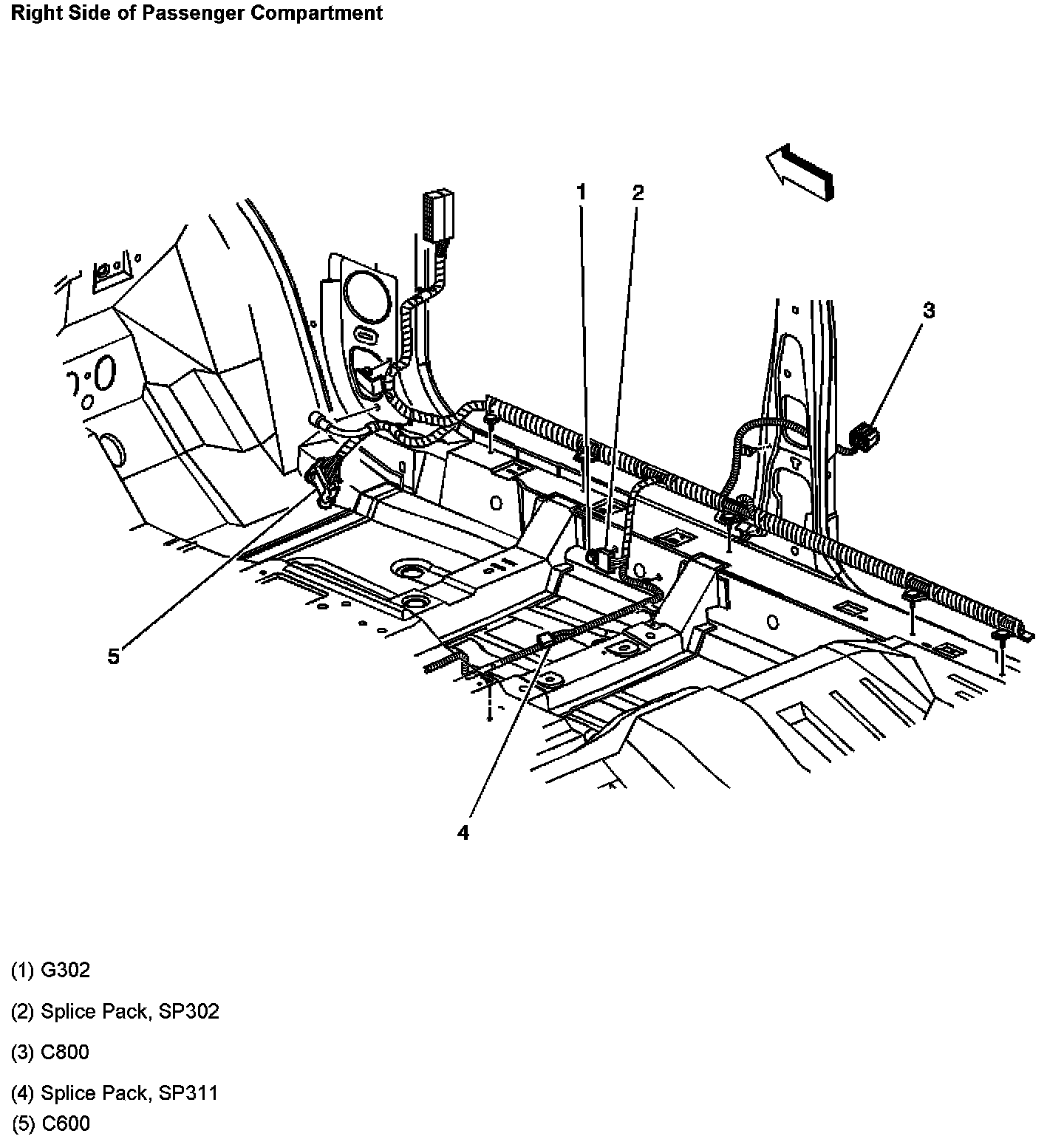 Right Side of Passenger Compartment

1
2
3
5
4

(1) G302

(2) Splice Pack, SP302

(3) C800

(4) Splice Pack, SP311

(5) C600