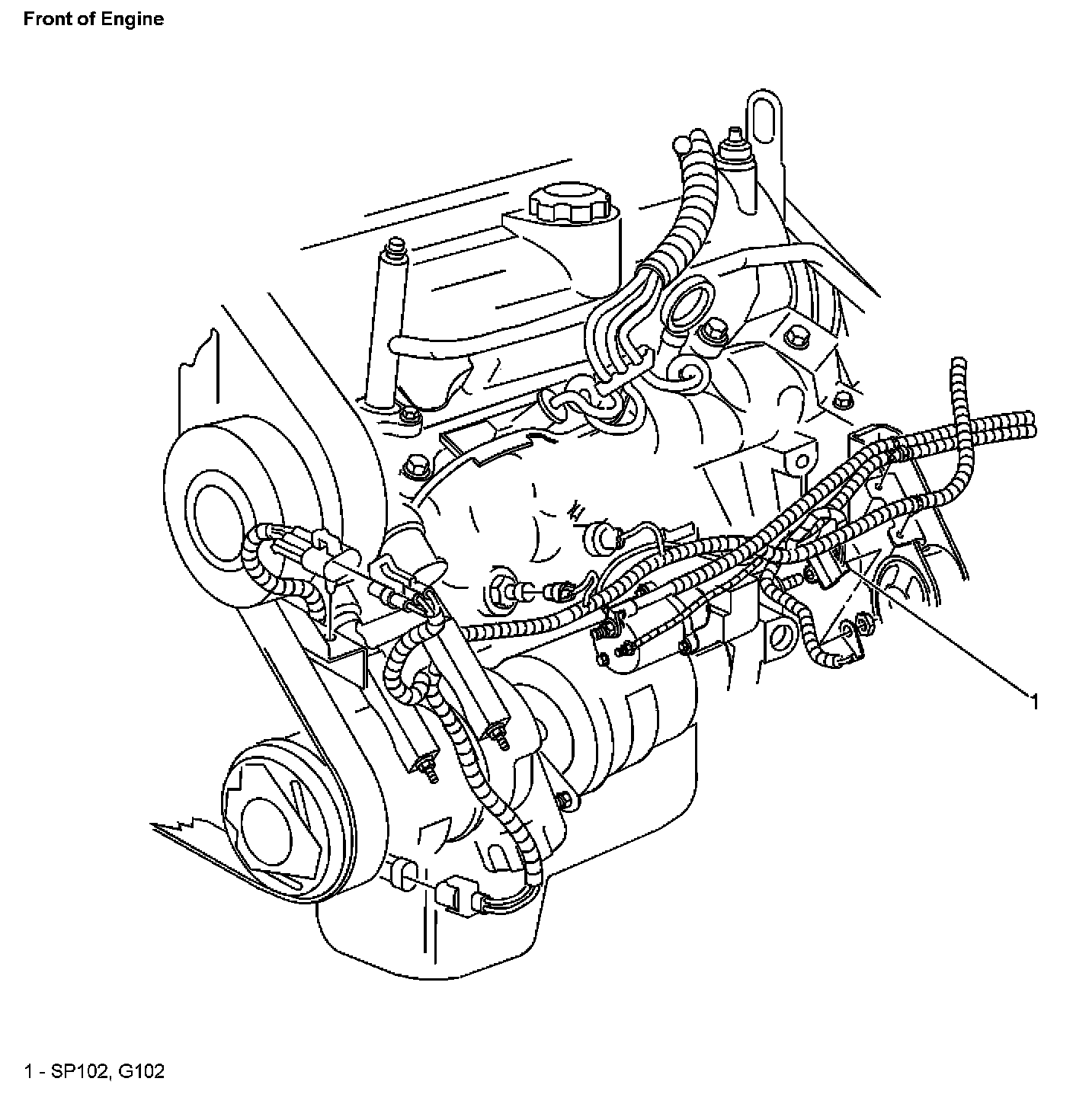 Front of Engine

1

1 - SP102, G102