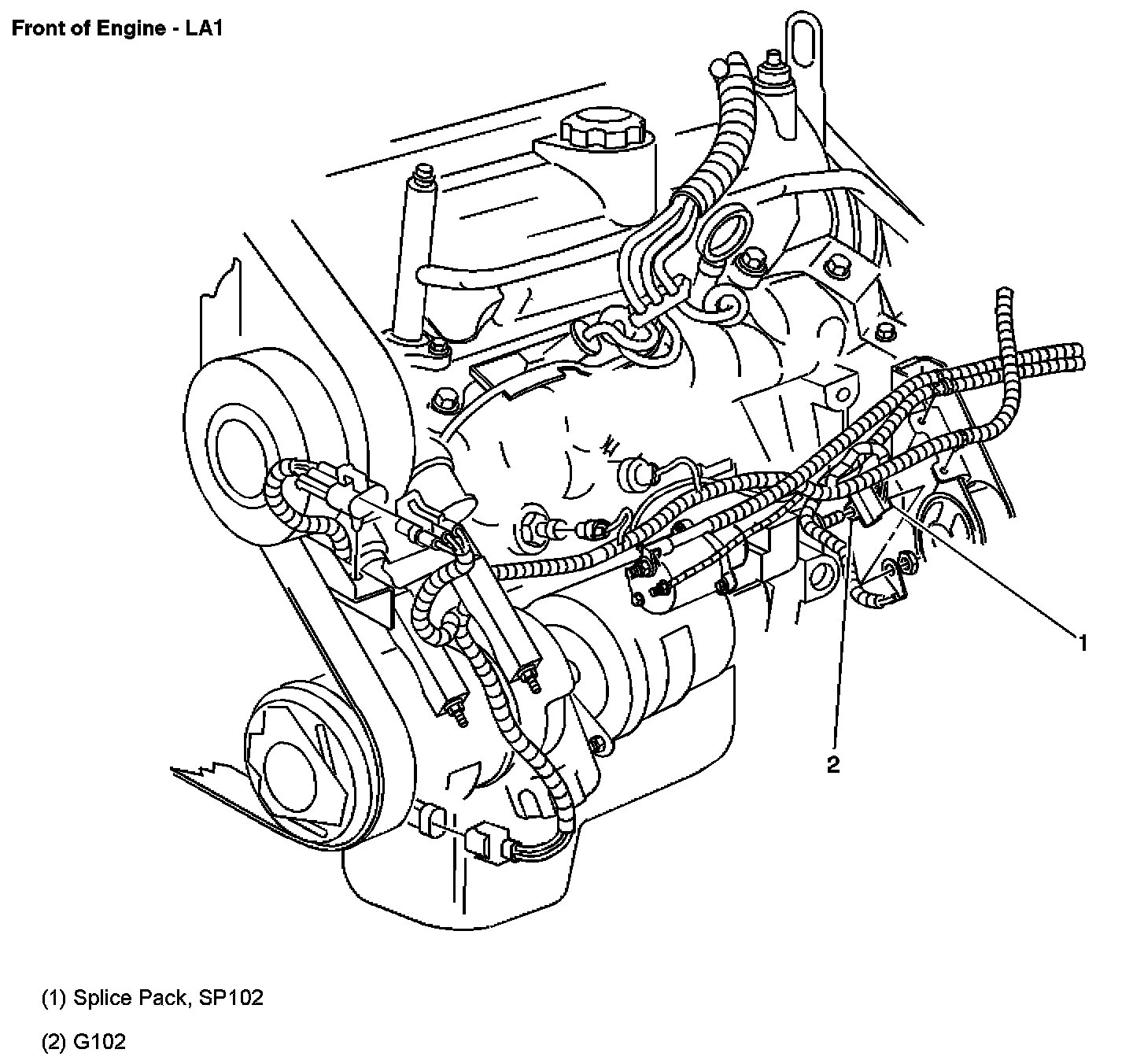 Front of Engine - LA1

1

2

(1) Splice Pack, SP102

(2) G102