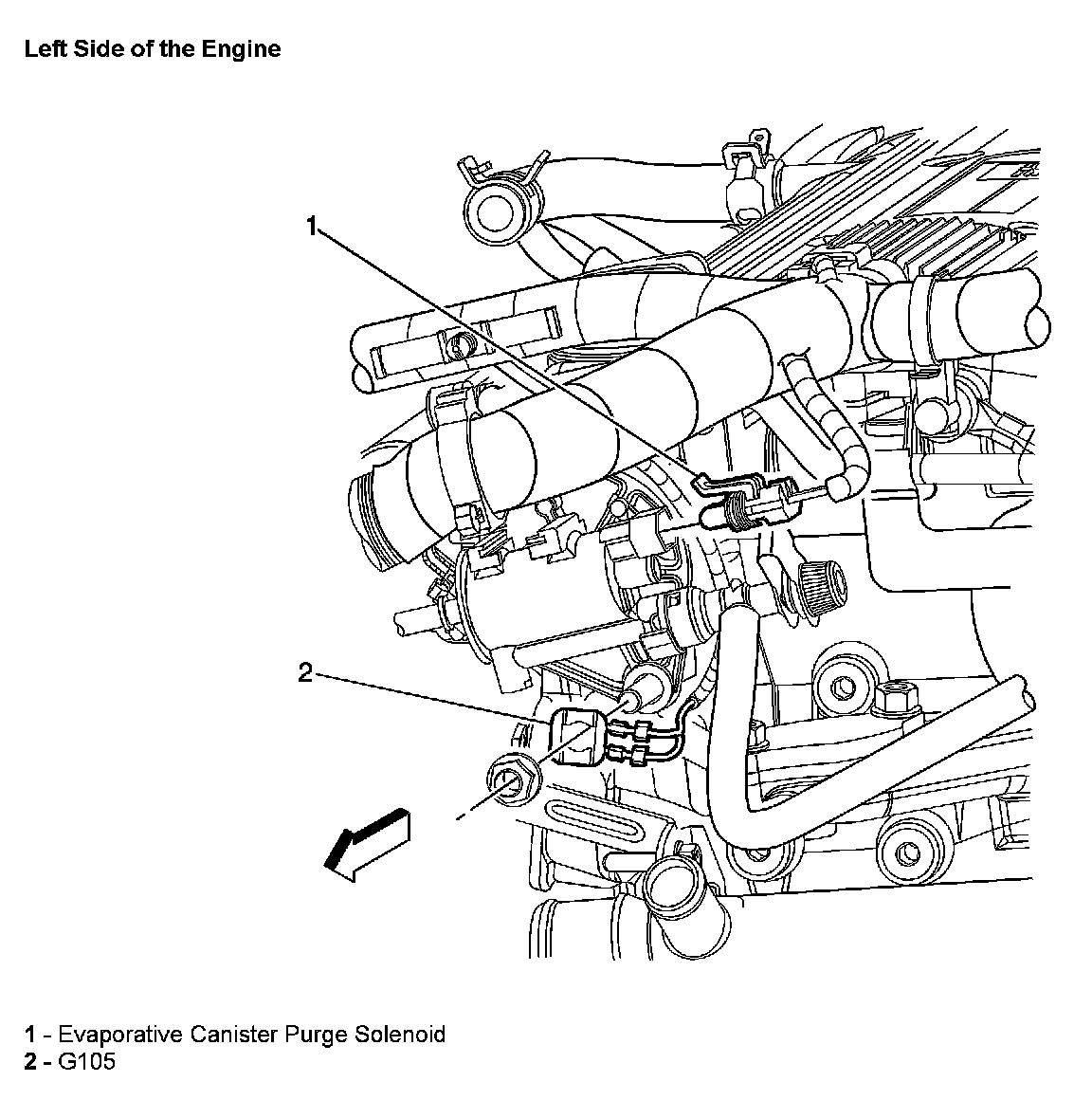 Left Side of the Engine

1

2

1 - Evaporative Canister Purge Solenoid
2 - G105