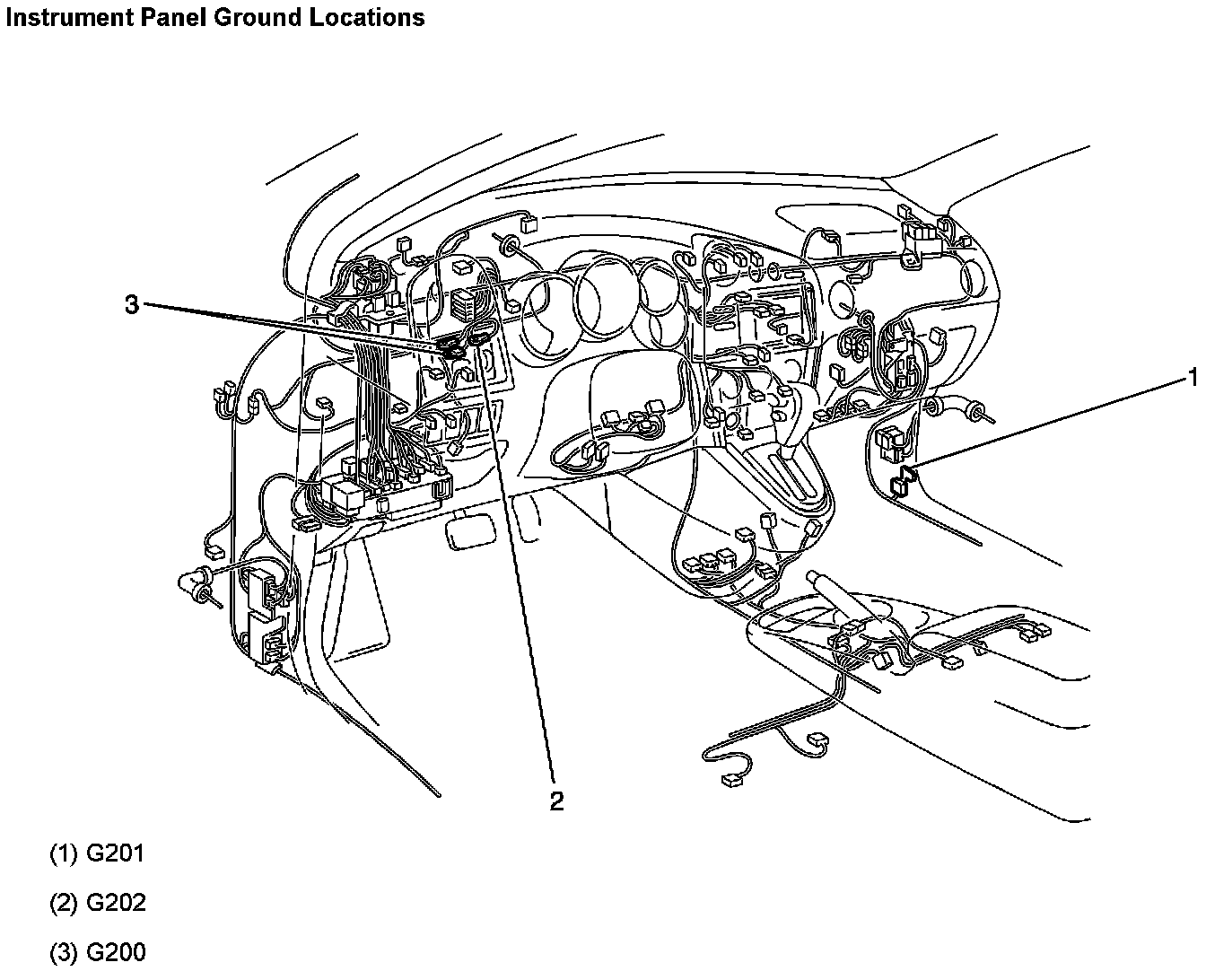 Instrument Panel Ground Locations

3

1

2

(1) G201

(2) G202

(3) G200