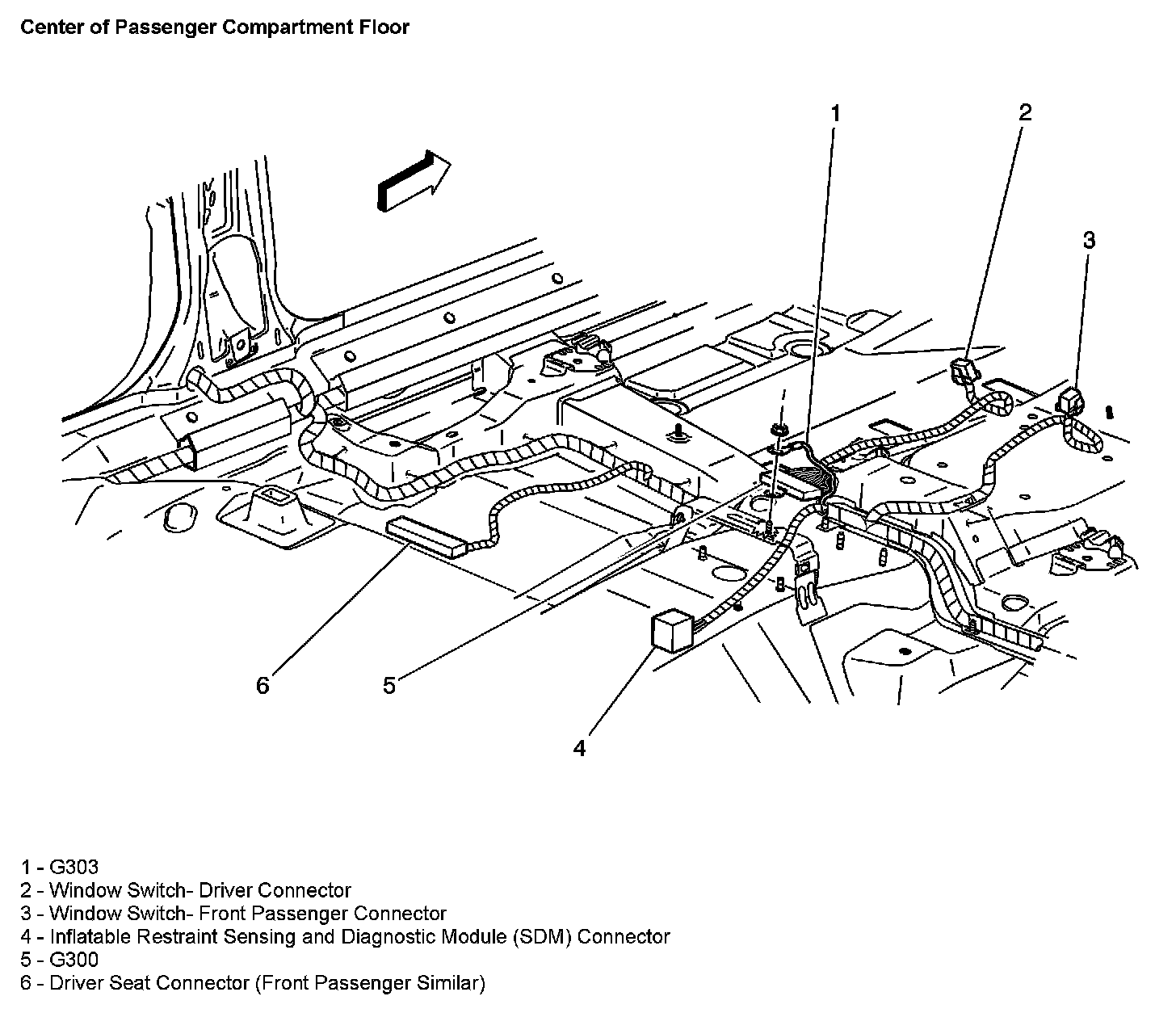 Center of Passenger Compartment Floor

1

2

3

6

5

4

1 - G303
2 - Window Switch- Driver Connector
3 - Window Switch- Front Passenger Connector
4 - Inflatable Restraint Sensing and Diagnostic Module (SDM) Connector
5 - G300
6 - Driver Seat Connector (Front Passenger Similar)