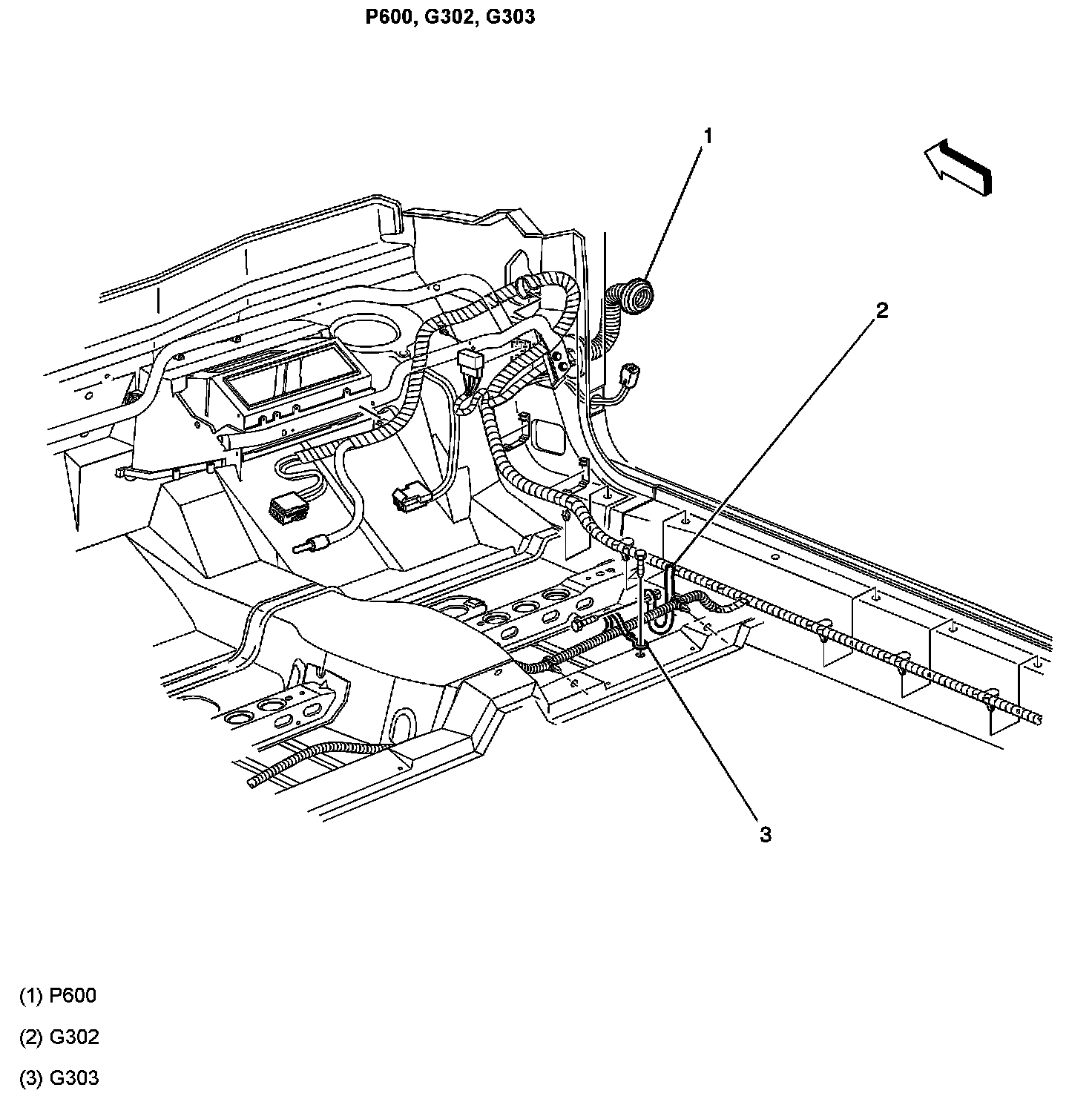 P600, G302, G303

1

2

3

(1) P600

(2) G302

(3) G303