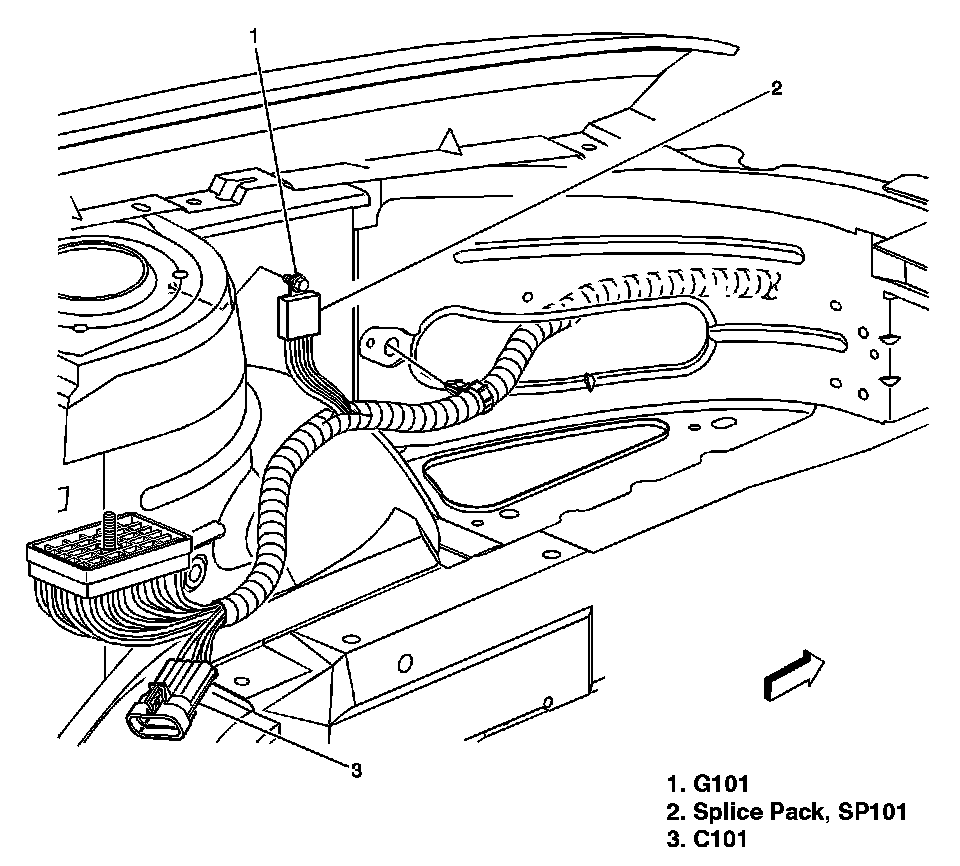 1

2

3

1. G101
2. Splice Pack, SP101
3. C101