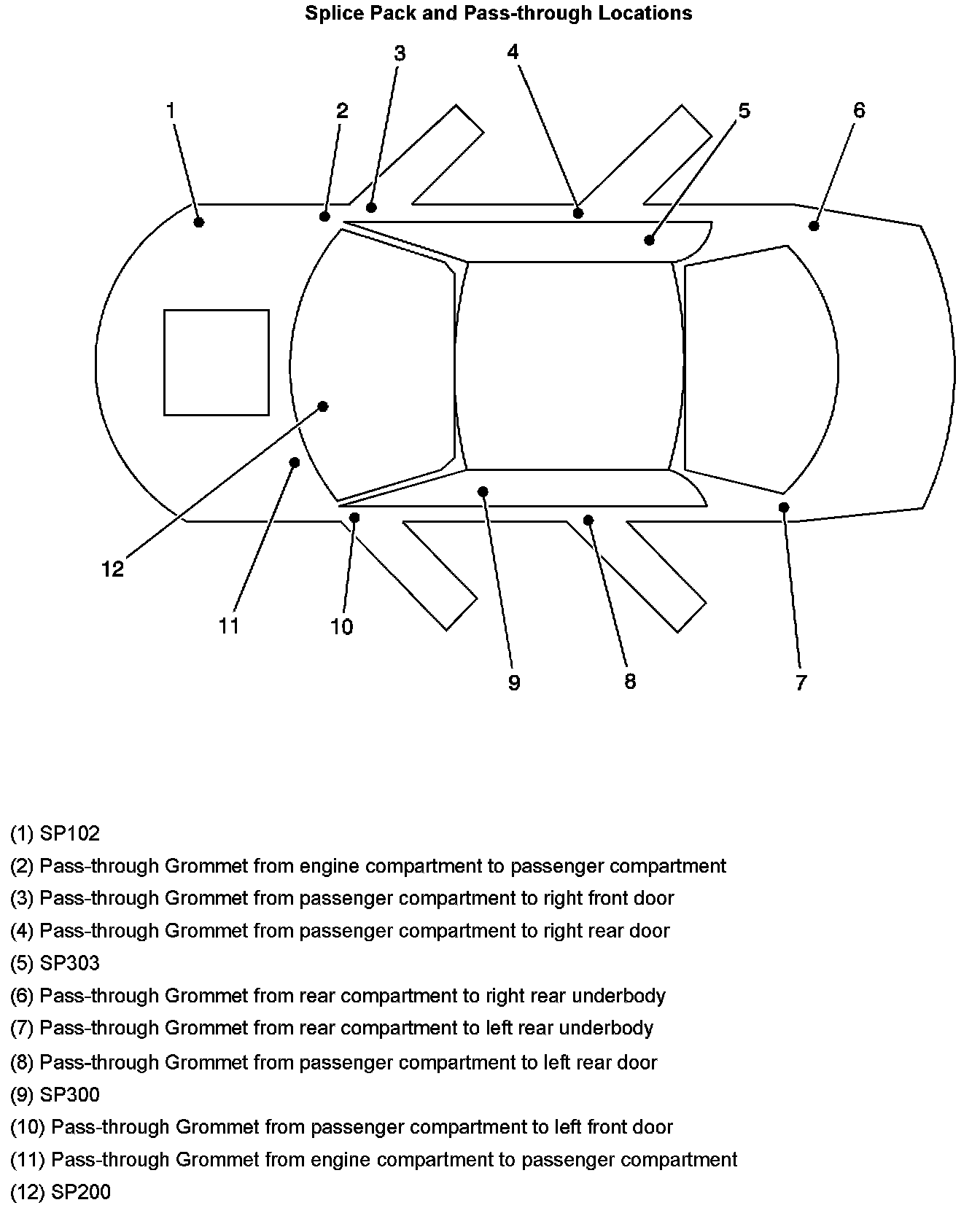 Splice Pack and Pass-through Locations

3 4 1 2 5 6

12 11 10 9 8 7

(1) SP102
(2) Pass-through Grommet from engine compartment to passenger compartment
(3) Pass-through Grommet from passenger compartment to right front door
(4) Pass-through Grommet from passenger compartment to right rear door
(5) SP303
(6) Pass-through Grommet from rear compartment to right rear underbody
(7) Pass-through Grommet from rear compartment to left rear underbody
(8) Pass-through Grommet from passenger compartment to left rear door
(9) SP300
(10) Pass-through Grommet from passenger compartment to left front door
(11) Pass-through Grommet from engine compartment to passenger compartment
(12) SP200