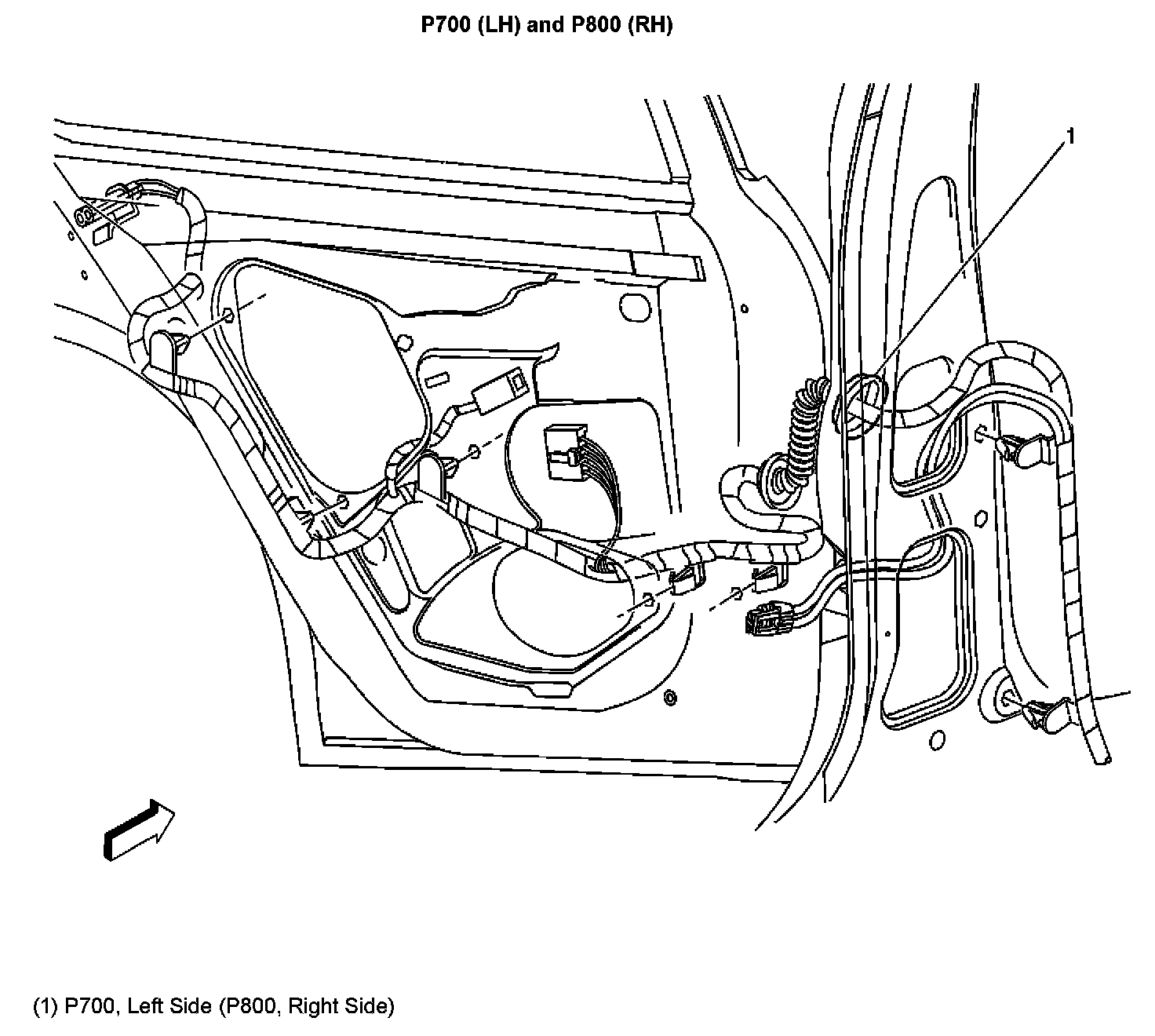 P700 (LH) and P800 (RH)

1

(1) P700, Left Side (P800, Right Side)