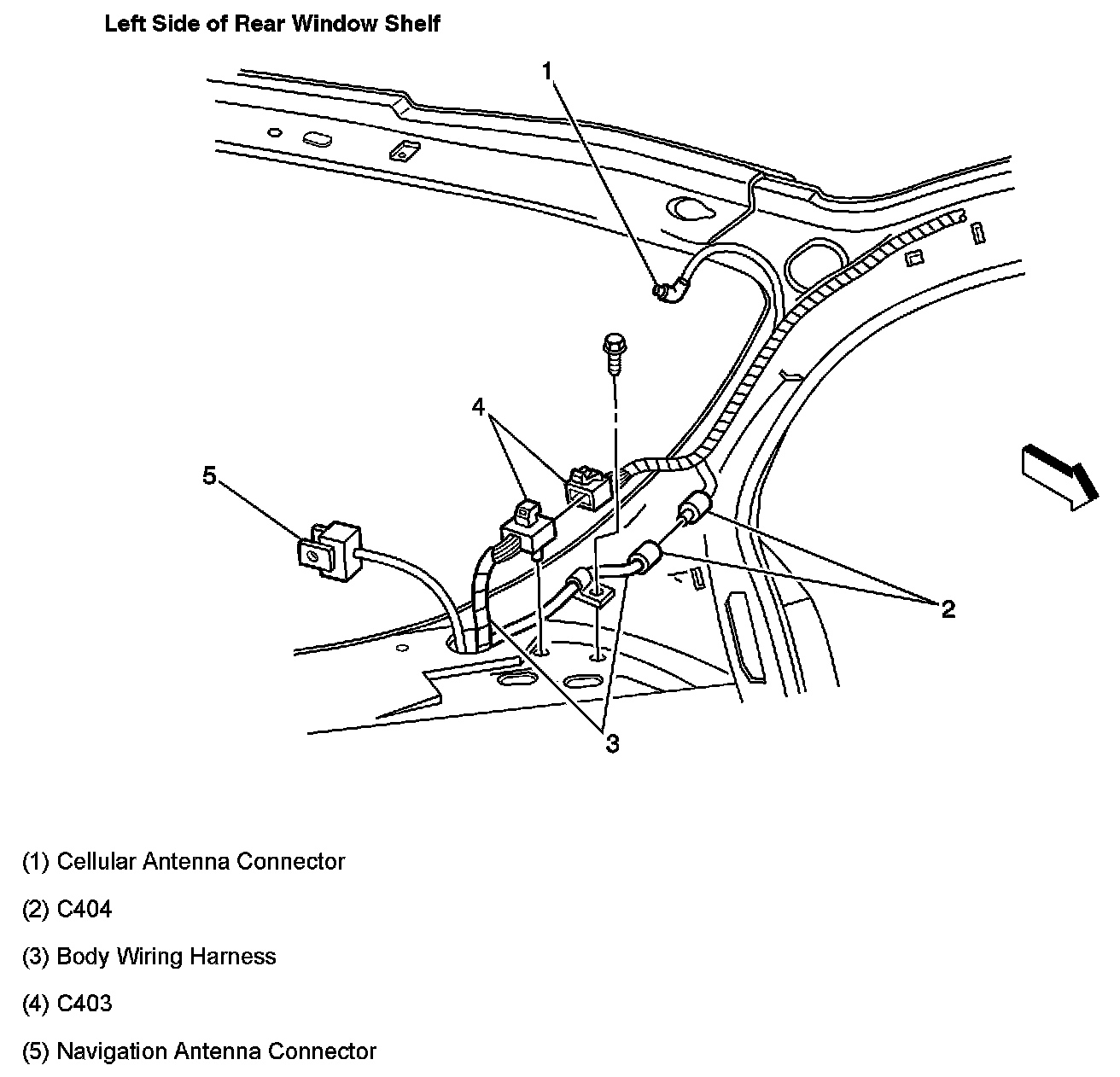 Left Side of Rear Window Shelf

1

4

5

2

3

(1) Cellular Antenna Connector

(2) C404

(3) Body Wiring Harness

(4) C403

(5) Navigation Antenna Connector