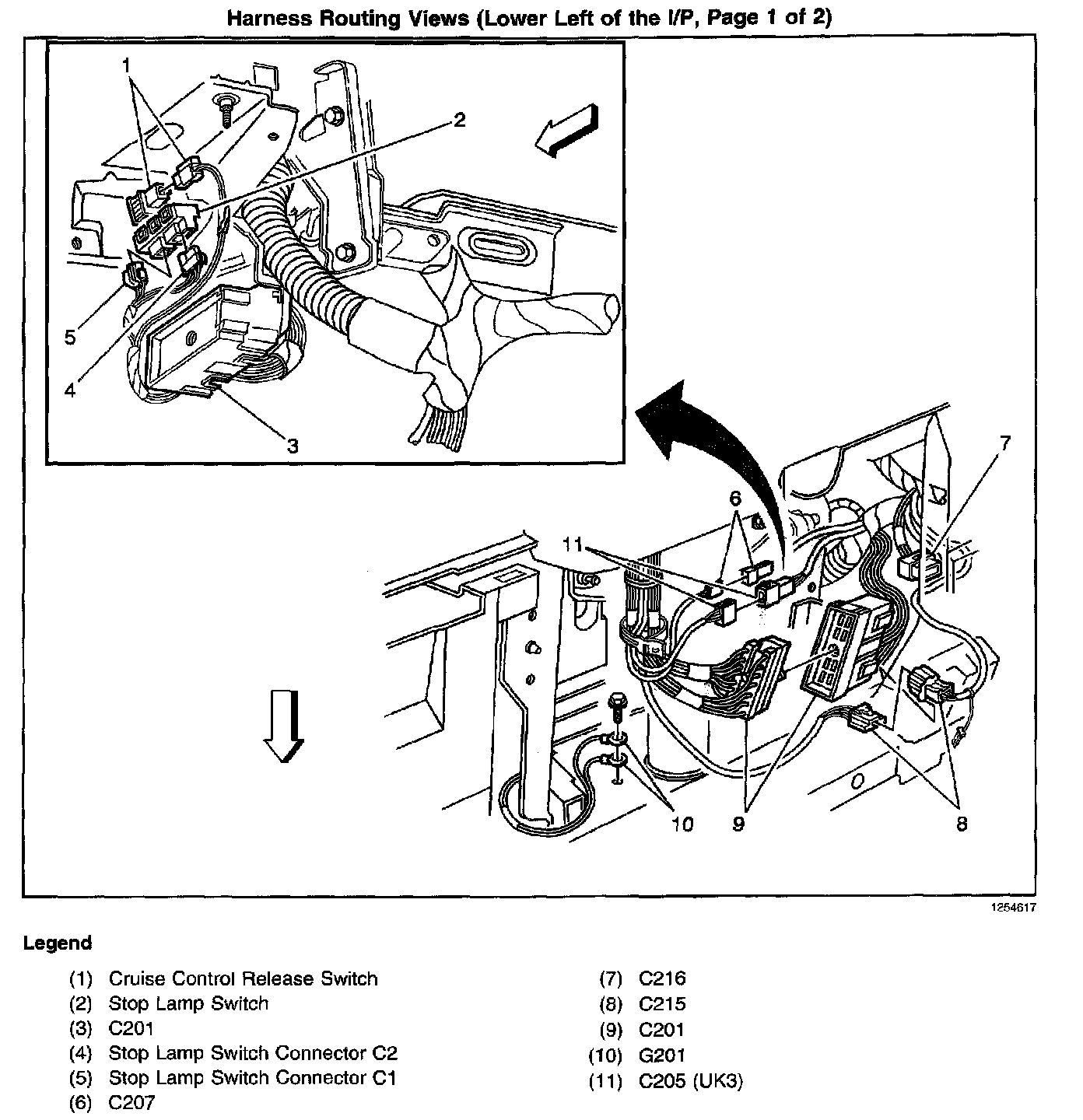 Harness Routing Views (Lower Left of the I/P, Page 1 of 2)

1
2
5
4
3
7
6
11
10
9
8

1254617

Legend

(1) Cruise Control Release Switch
(2) Stop Lamp Switch
(3) C201
(4) Stop Lamp Switch Connector C2
(5) Stop Lamp Switch Connector C1
(6) C207

(7) C216
(8) C215
(9) C201
(10) G201
(11) C205 (UK3)