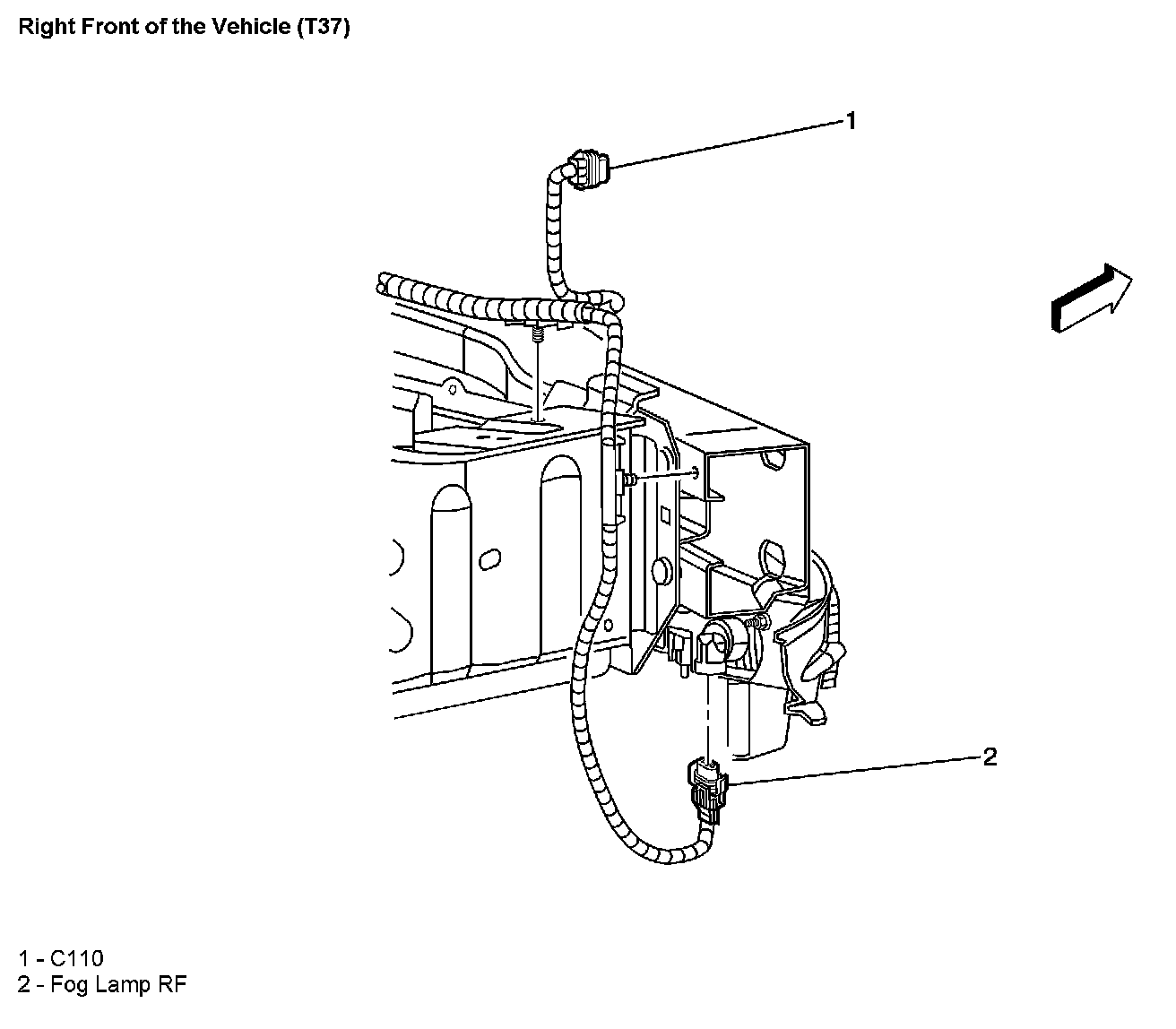 Right Front of the Vehicle (T37)

1

2

1 - C110
2 - Fog Lamp RF