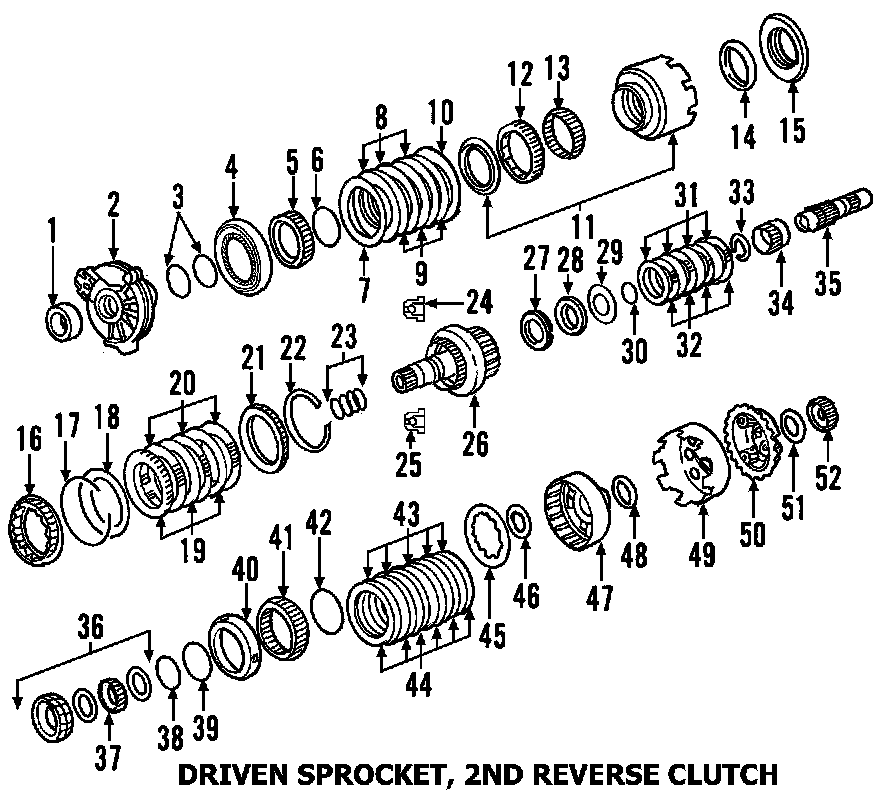 1
2
3
4
5
6
7
8
9
10
11
12
13
14
15
16
17
18
19
20
21
22
23
24
25
26
27
28
29
30
31
32
33
34
35
36
37
38
39
40
41
42
43
44
45
46
47
48
49
50
51
52

DRIVEN SPROCKET, 2ND REVERSE CLUTCH