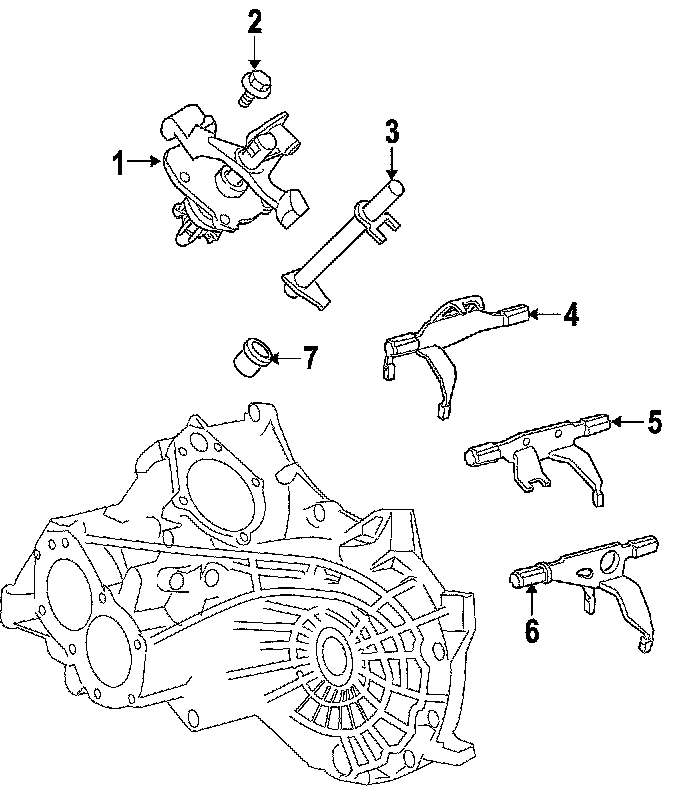 2
1
3
4
7
5
6