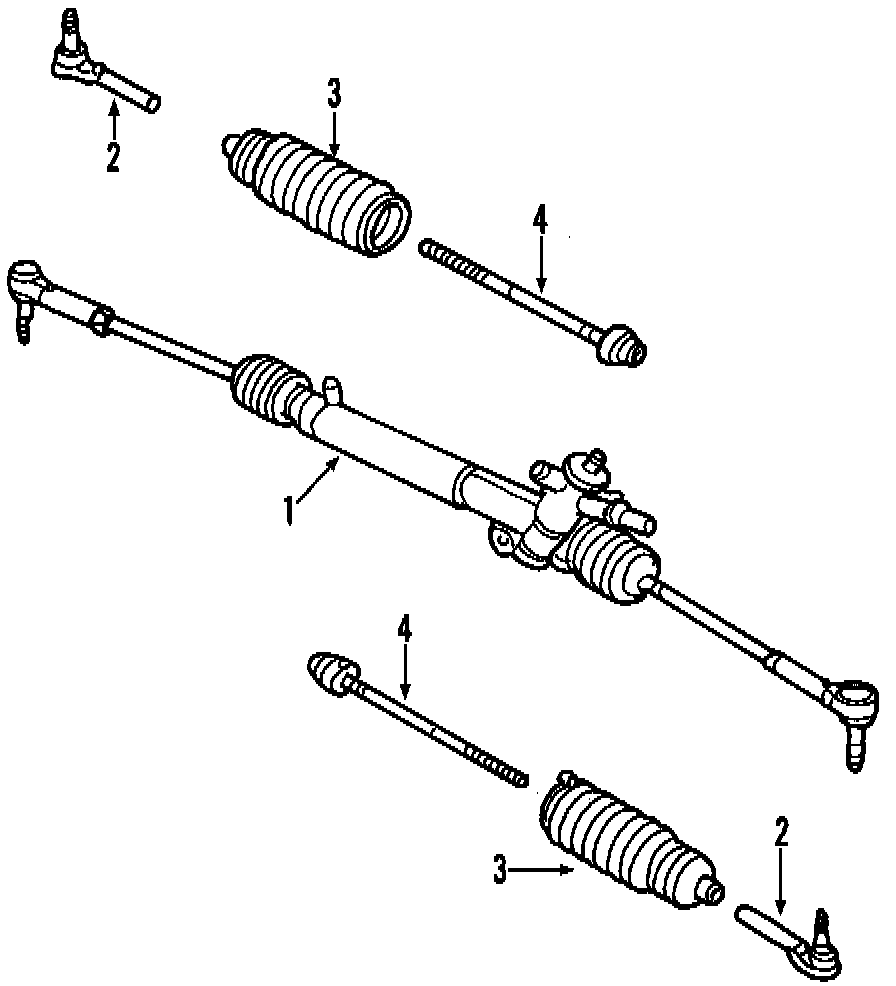 2
3
4
1
4
3
2