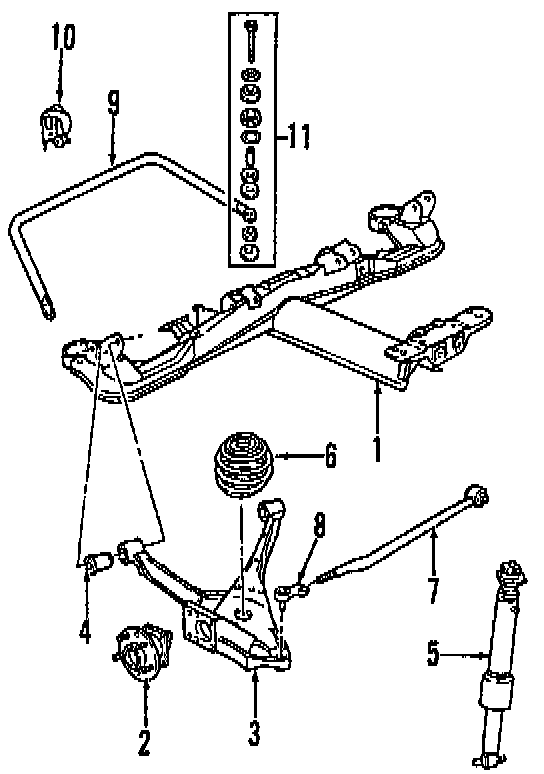 10
9
11
1
6
8
7
4
5
2
3