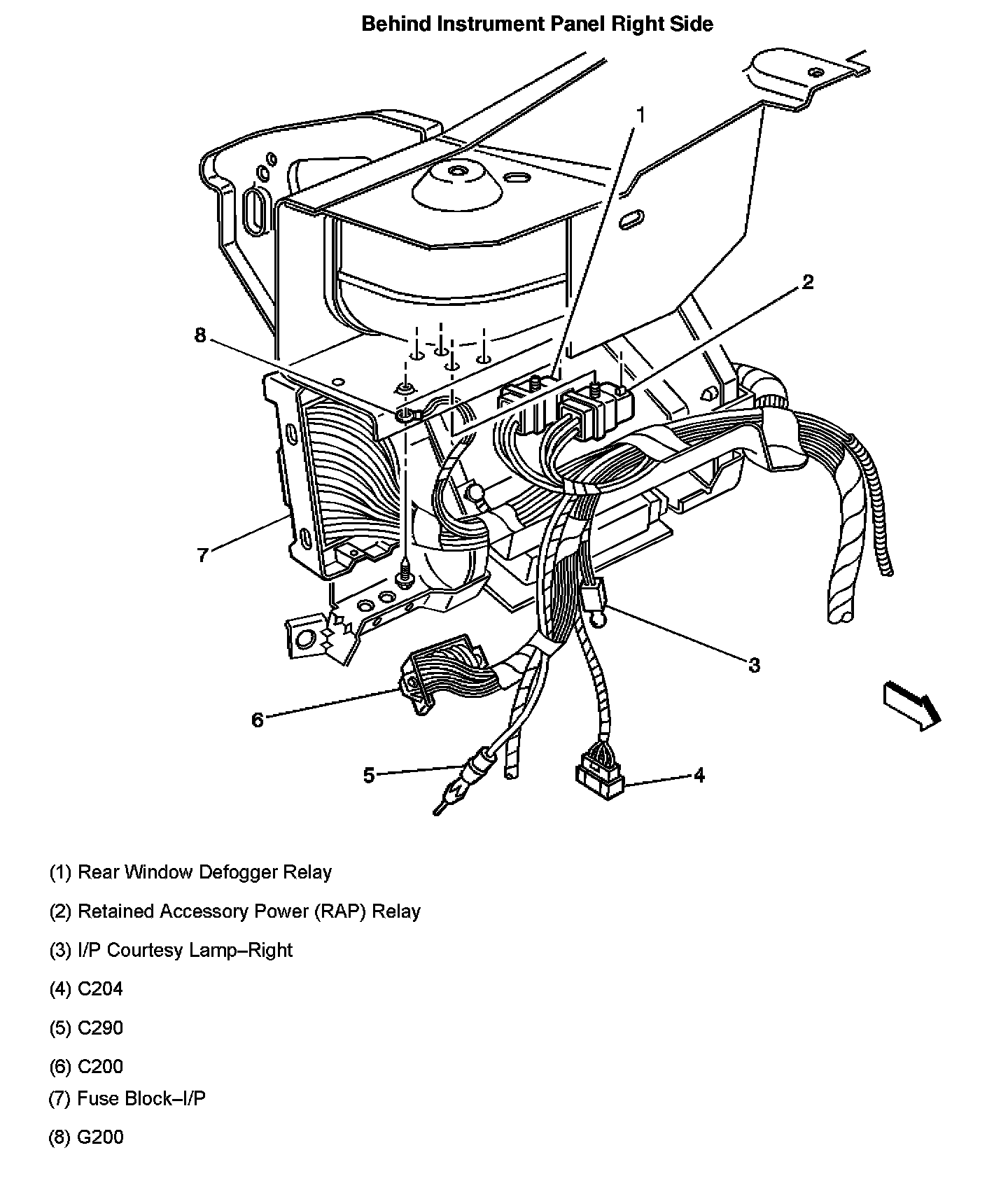 Behind Instrument Panel Right Side

1

2

8

7

3

6

5

4

(1) Rear Window Defogger Relay

(2) Retained Accessory Power (RAP) Relay

(3) I/P Courtesy Lamp–Right

(4) C204

(5) C290

(6) C200

(7) Fuse Block–I/P

(8) G200