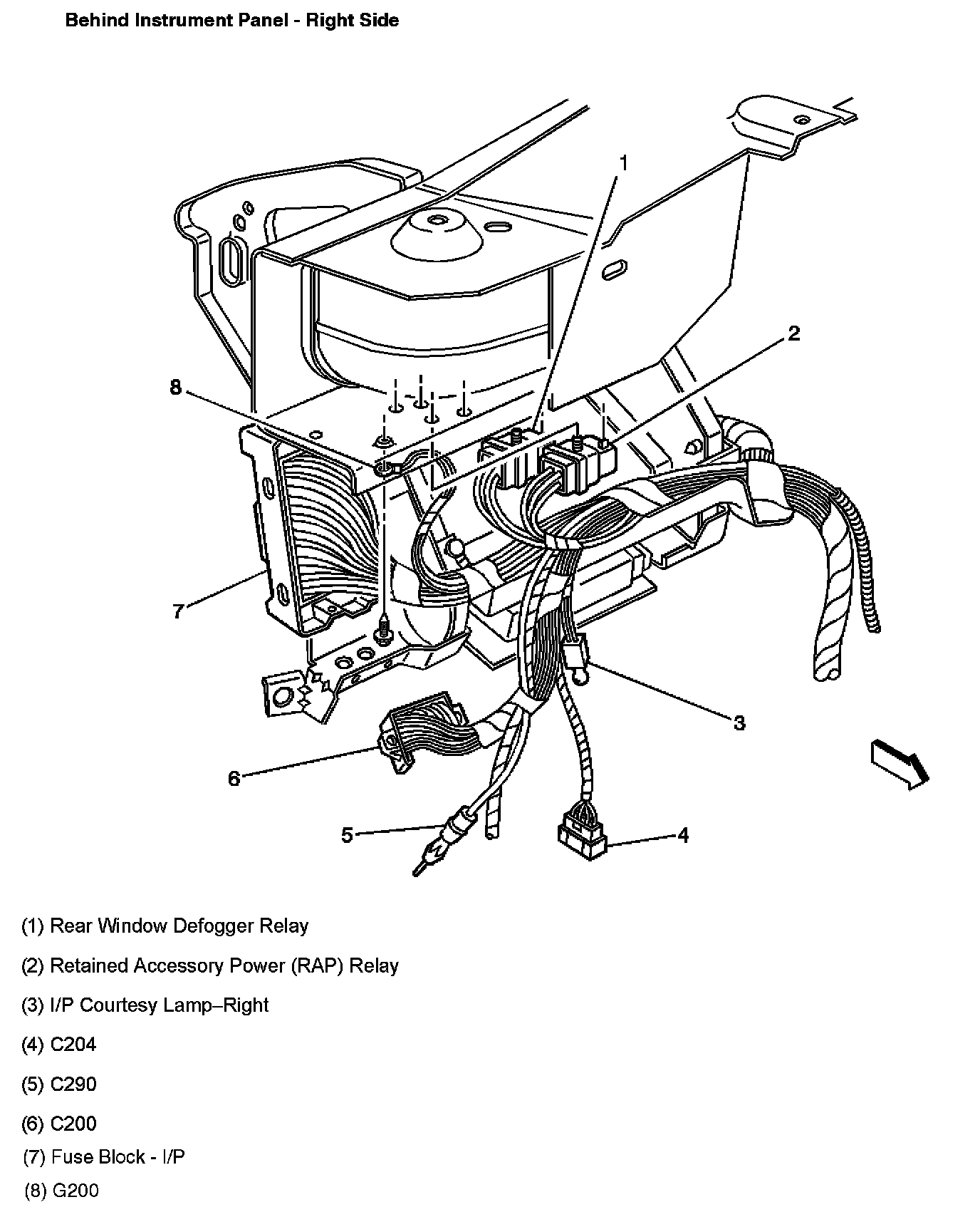 Behind Instrument Panel - Right Side

1
2
8
7
3
6
5
4

(1) Rear Window Defogger Relay

(2) Retained Accessory Power (RAP) Relay

(3) I/P Courtesy Lamp–Right

(4) C204

(5) C290

(6) C200

(7) Fuse Block - I/P

(8) G200