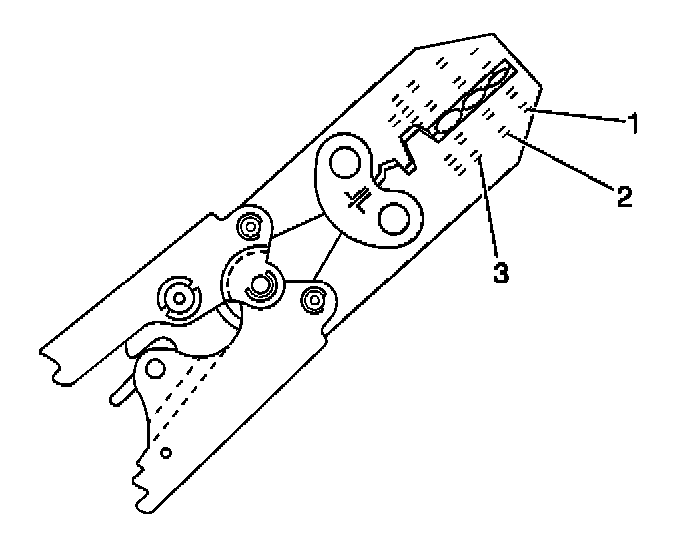 1
2
3