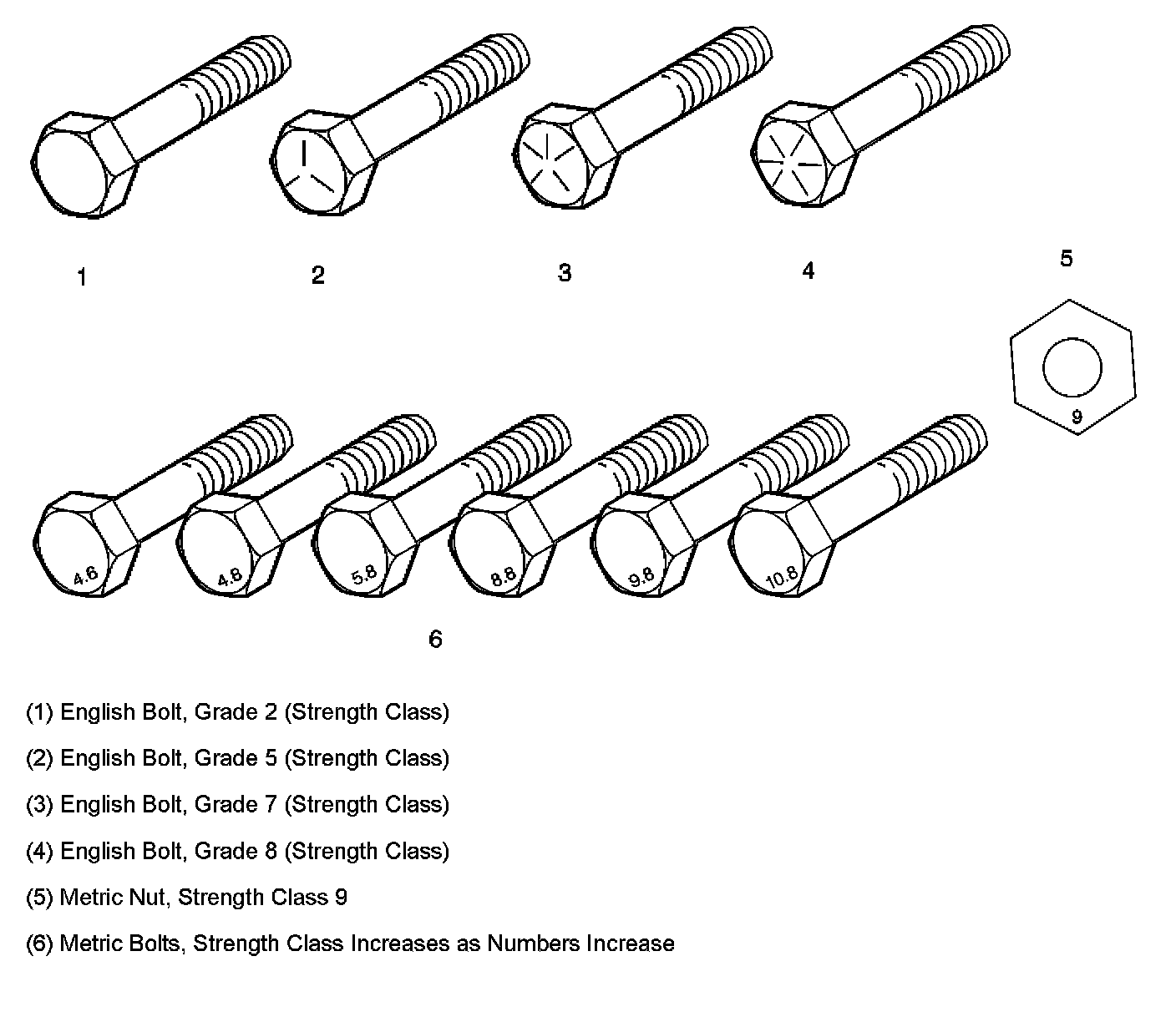 1

2

3

4

5

9

4.6

4.8

5.8

8.8

9.8

10.8

6

(1) English Bolt, Grade 2 (Strength Class)

(2) English Bolt, Grade 5 (Strength Class)

(3) English Bolt, Grade 7 (Strength Class)

(4) English Bolt, Grade 8 (Strength Class)

(5) Metric Nut, Strength Class 9

(6) Metric Bolts, Strength Class Increases as Numbers Increase