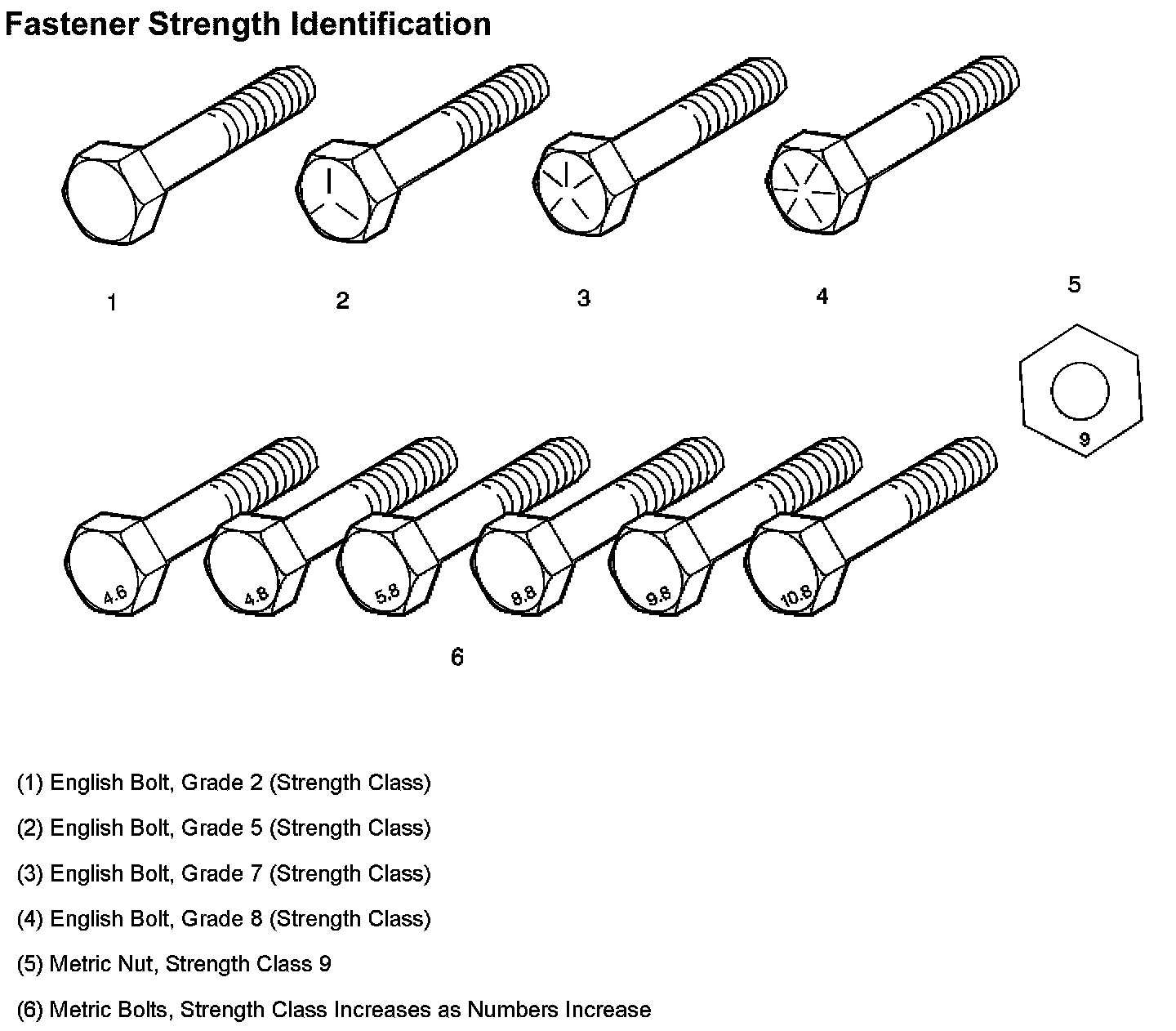 Fastener Strength Identification

1

2

3

4

5

9

4.6

4.8

5.8

8.8

9.8

10.8

6

(1) English Bolt, Grade 2 (Strength Class)

(2) English Bolt, Grade 5 (Strength Class)

(3) English Bolt, Grade 7 (Strength Class)

(4) English Bolt, Grade 8 (Strength Class)

(5) Metric Nut, Strength Class 9

(6) Metric Bolts, Strength Class Increases as Numbers Increase