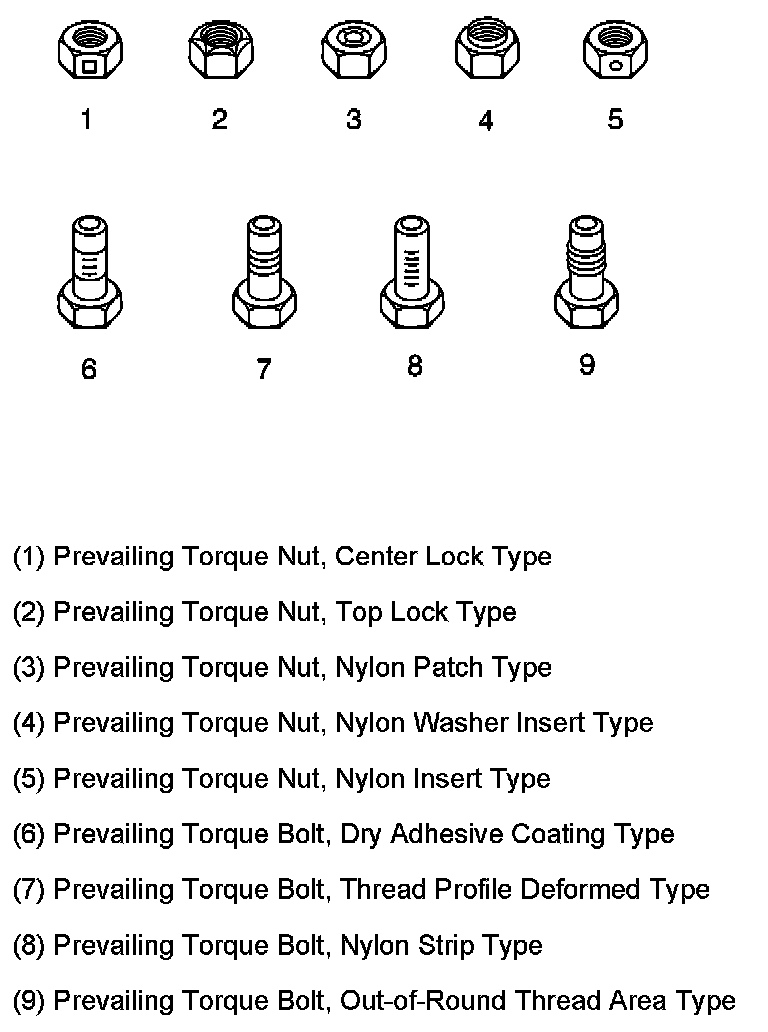 1 2 3 4 5

6 7 8 9

(1) Prevailing Torque Nut, Center Lock Type

(2) Prevailing Torque Nut, Top Lock Type

(3) Prevailing Torque Nut, Nylon Patch Type

(4) Prevailing Torque Nut, Nylon Washer Insert Type

(5) Prevailing Torque Nut, Nylon Insert Type

(6) Prevailing Torque Bolt, Dry Adhesive Coating Type

(7) Prevailing Torque Bolt, Thread Profile Deformed Type

(8) Prevailing Torque Bolt, Nylon Strip Type

(9) Prevailing Torque Bolt, Out-of-Round Thread Area Type