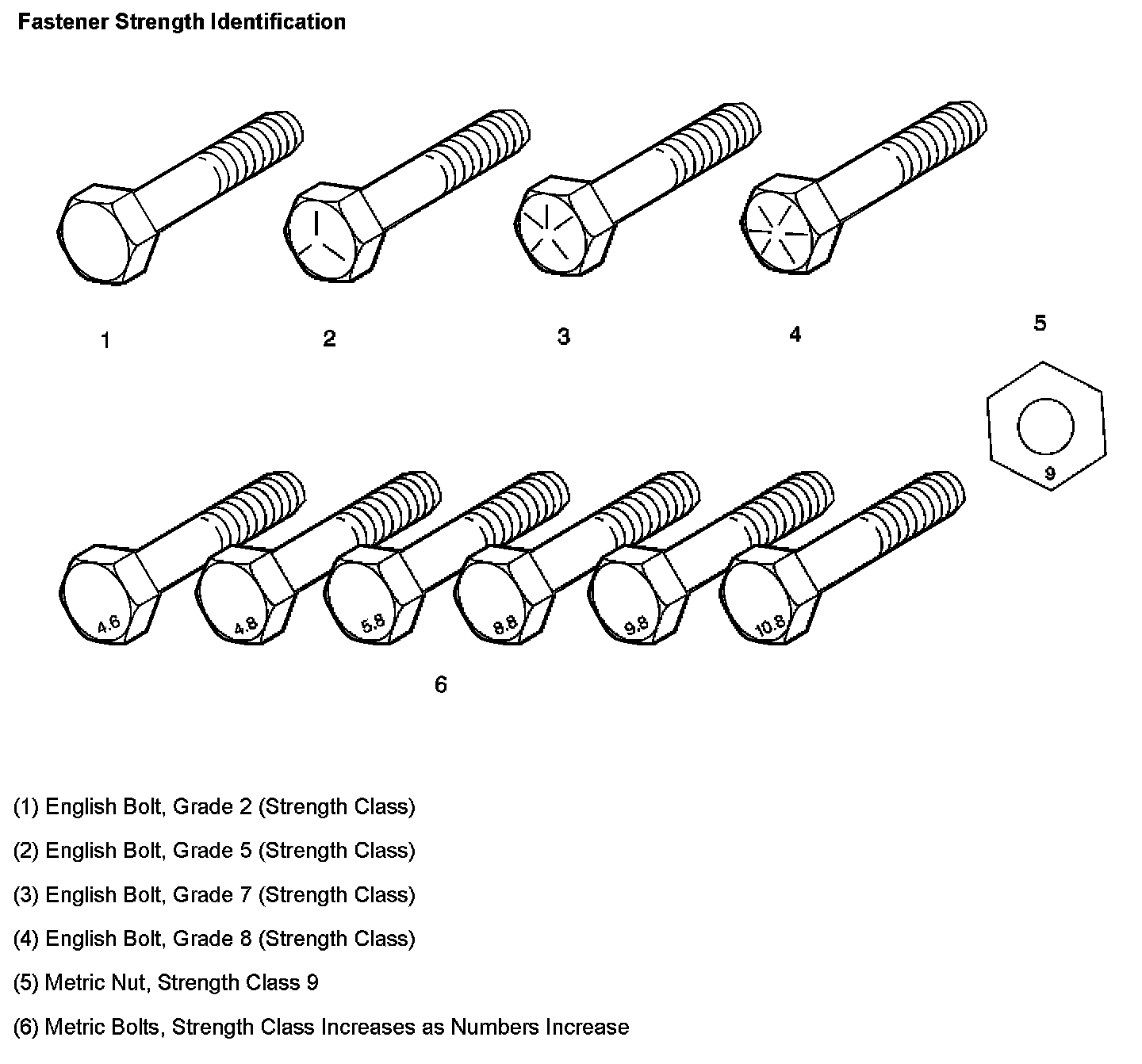 Fastener Strength Identification

1

2

3

4

5

9

4.6

4.8

5.8

8.8

9.8

10.8

6

(1) English Bolt, Grade 2 (Strength Class)

(2) English Bolt, Grade 5 (Strength Class)

(3) English Bolt, Grade 7 (Strength Class)

(4) English Bolt, Grade 8 (Strength Class)

(5) Metric Nut, Strength Class 9

(6) Metric Bolts, Strength Class Increases as Numbers Increase