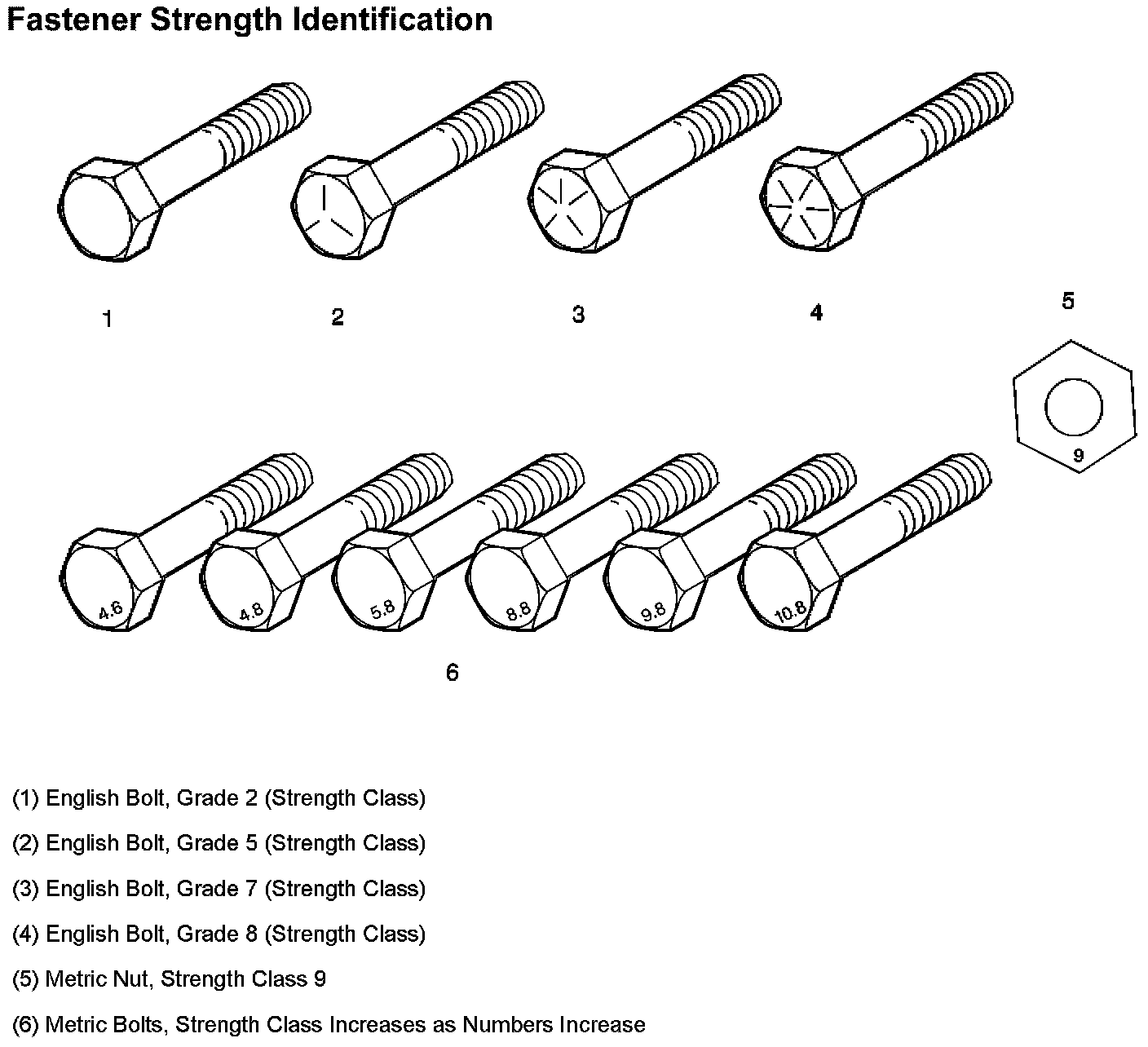 Fastener Strength Identification

1

2

3

4

5

9

4.6

4.8

5.8

8.8

9.8

10.8

6

(1) English Bolt, Grade 2 (Strength Class)

(2) English Bolt, Grade 5 (Strength Class)

(3) English Bolt, Grade 7 (Strength Class)

(4) English Bolt, Grade 8 (Strength Class)

(5) Metric Nut, Strength Class 9

(6) Metric Bolts, Strength Class Increases as Numbers Increase