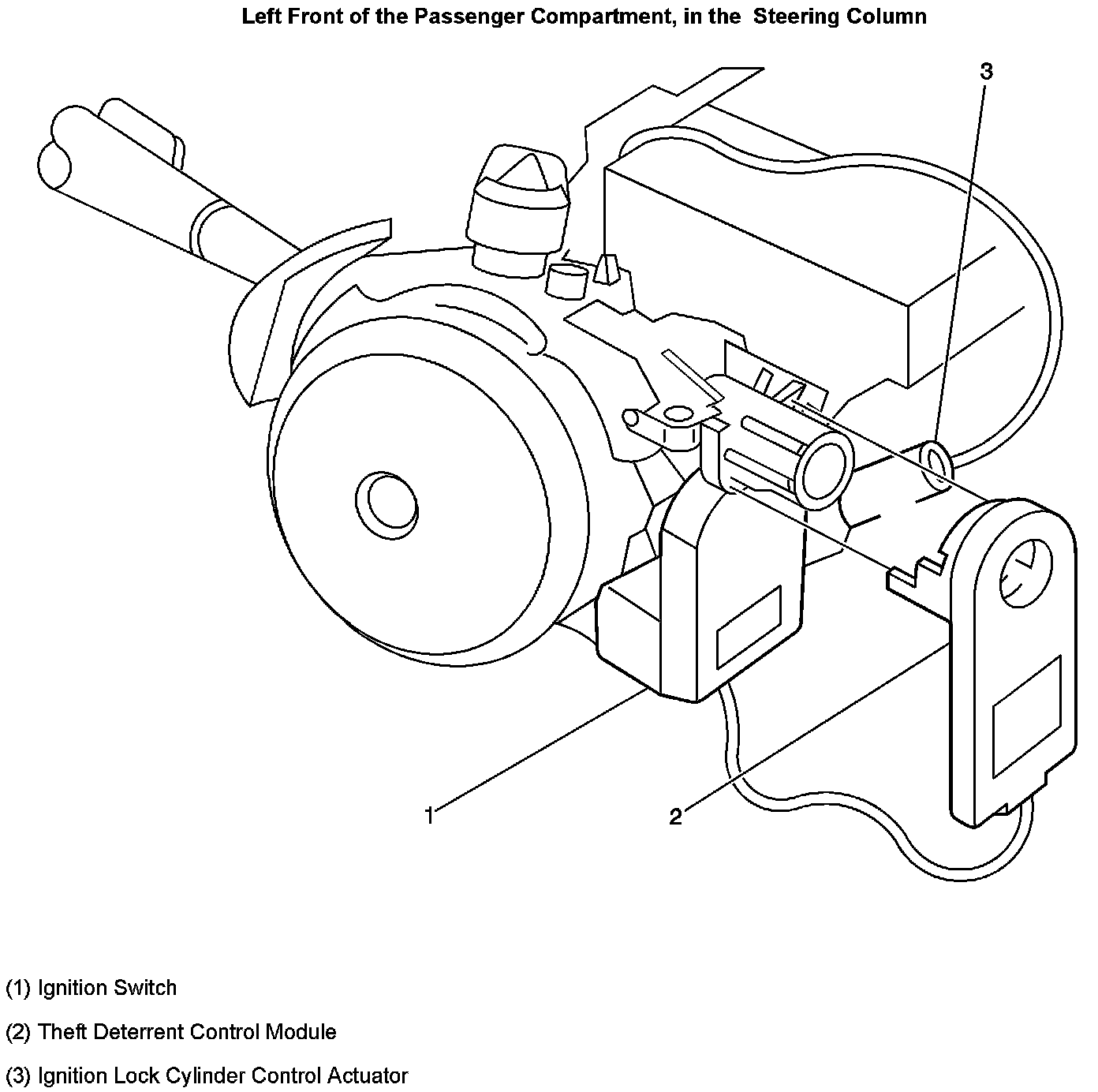 Left Front of the Passenger Compartment, in the Steering Column

3

1

2

(1) Ignition Switch

(2) Theft Deterrent Control Module

(3) Ignition Lock Cylinder Control Actuator