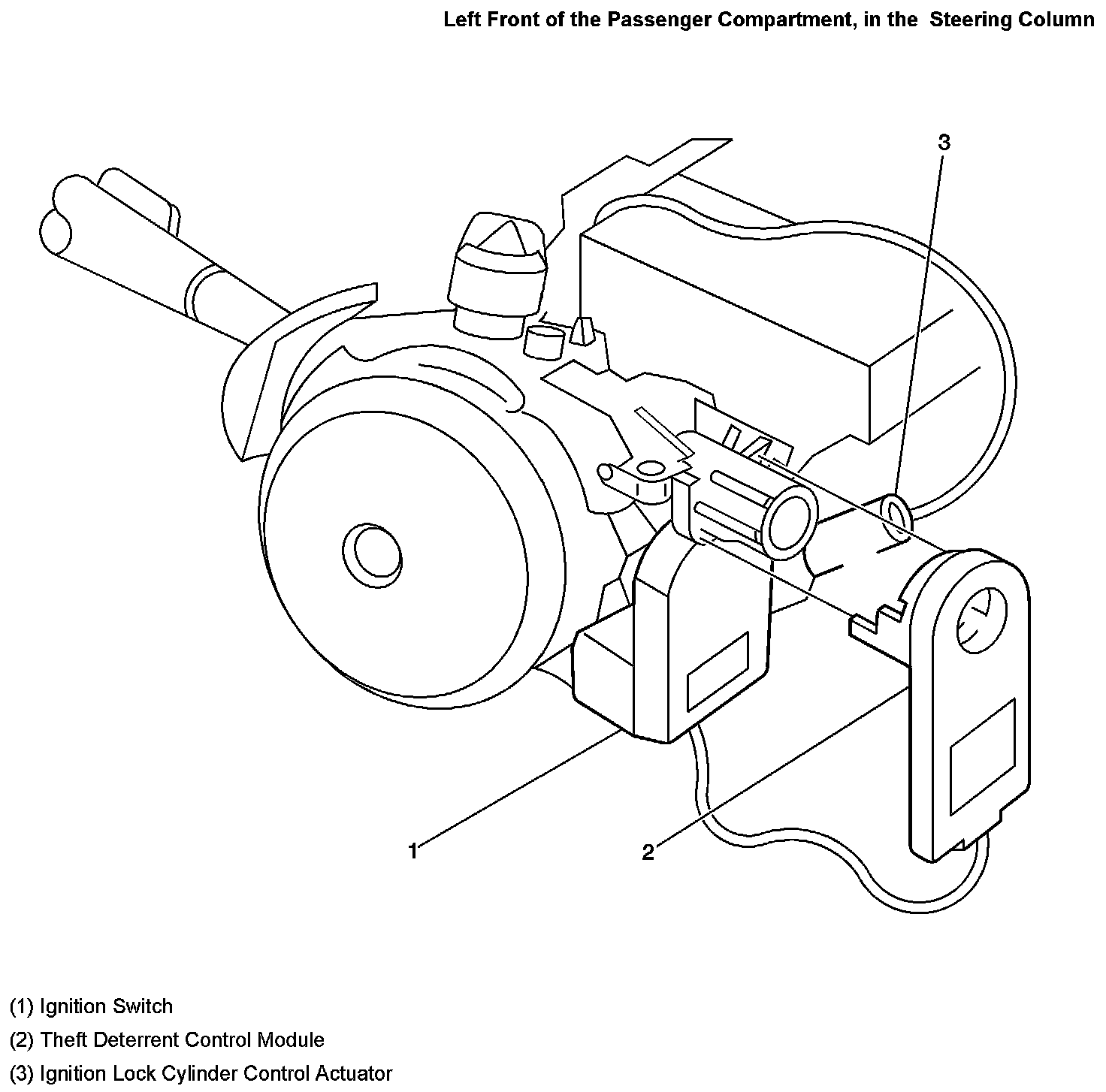 Left Front of the Passenger Compartment, in the Steering Column

3

1

2

(1) Ignition Switch

(2) Theft Deterrent Control Module

(3) Ignition Lock Cylinder Control Actuator