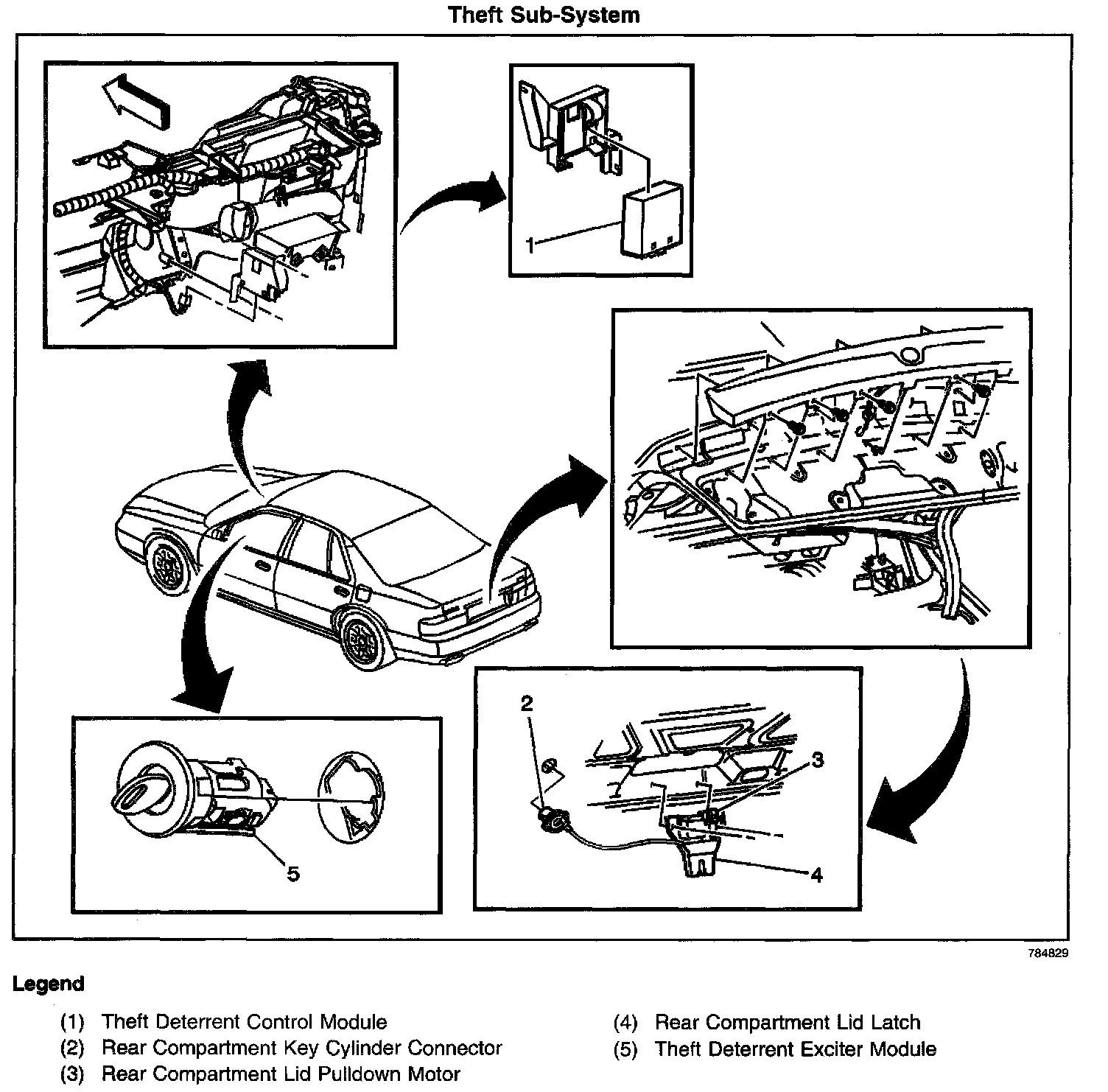 Theft Sub-System

1

2

3

4

5

784829

Legend

(1) Theft Deterrent Control Module
(2) Rear Compartment Key Cylinder Connector
(3) Rear Compartment Lid Pulldown Motor

(4) Rear Compartment Lid Latch
(5) Theft Deterrent Exciter Module