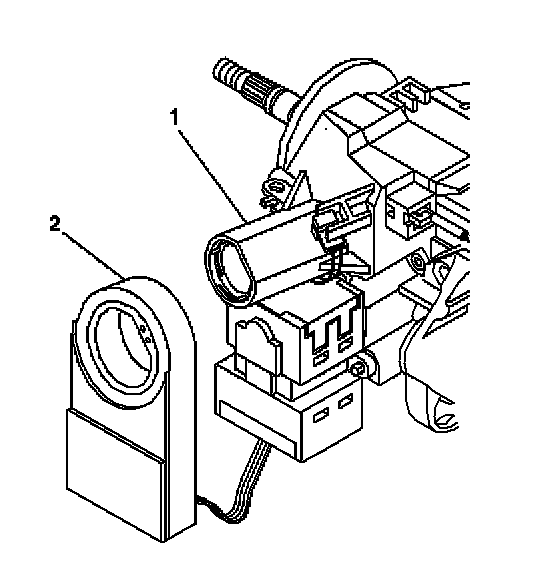 1
2