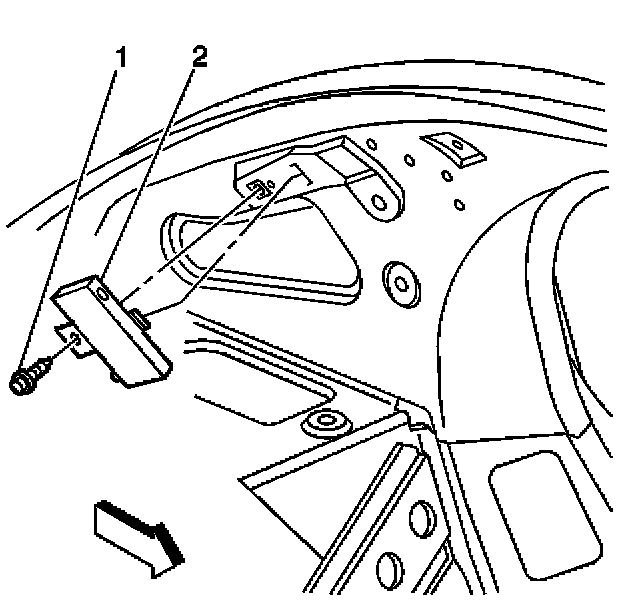 1
2